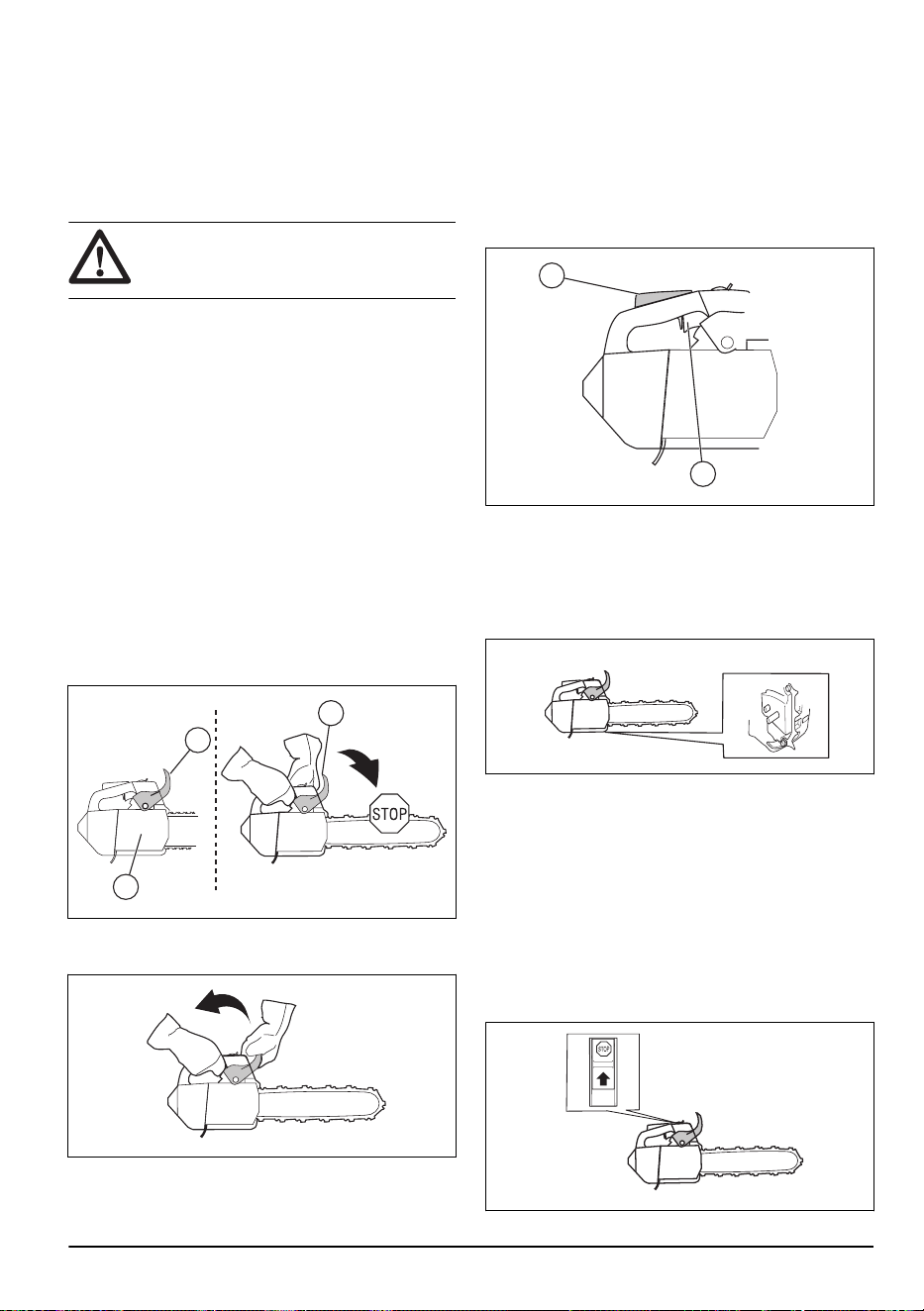 STOP

STOP