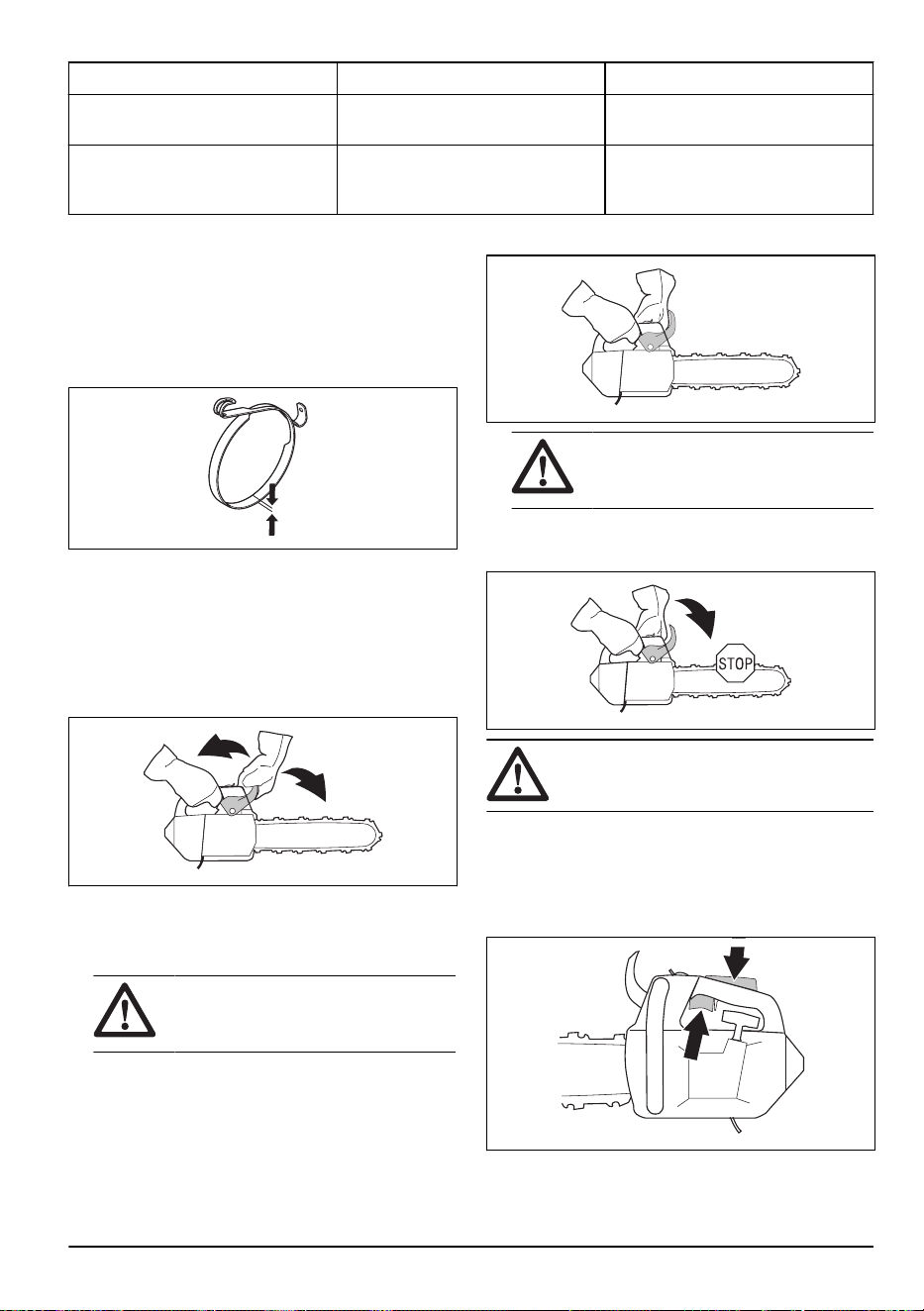 STOP