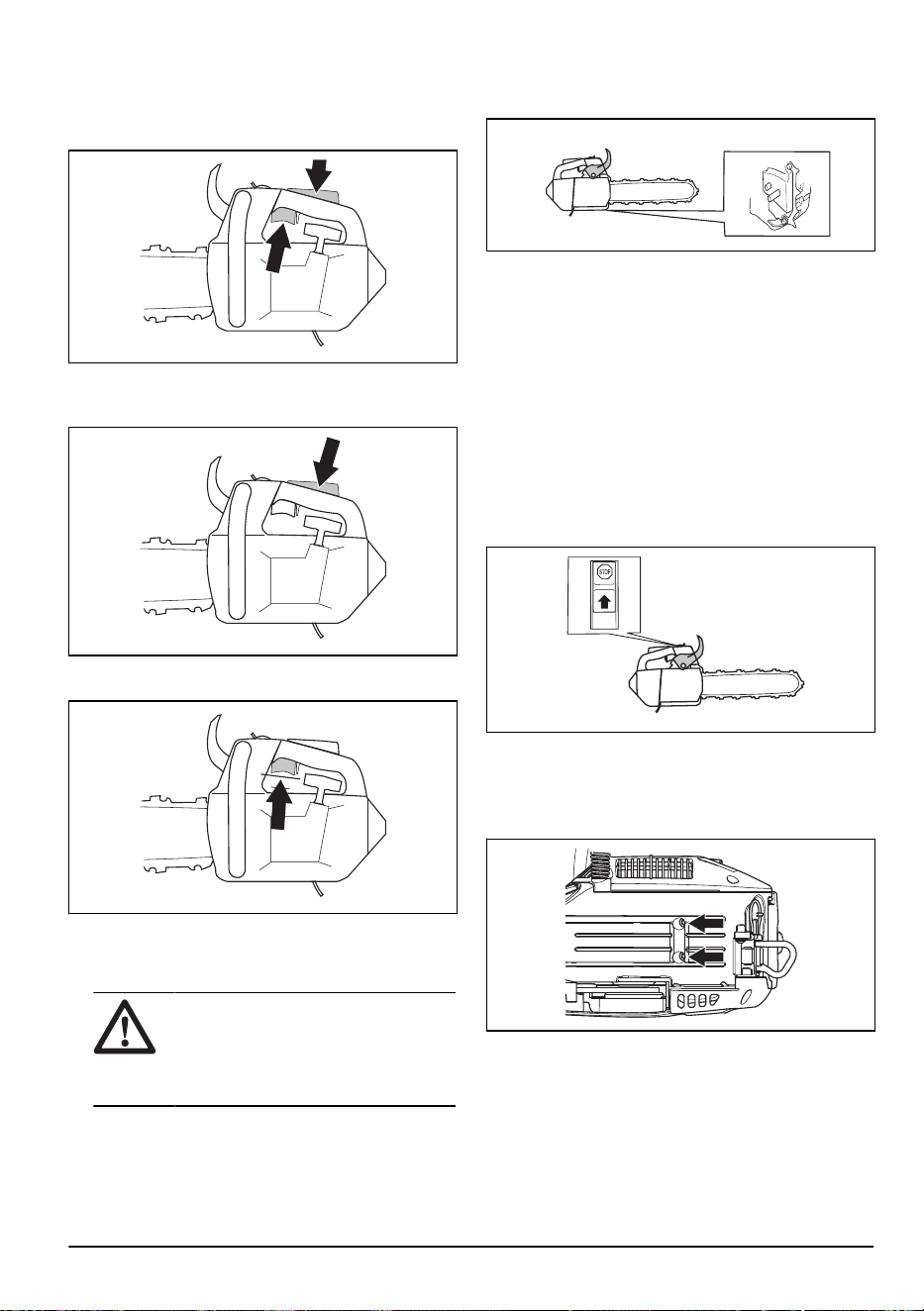 STOP