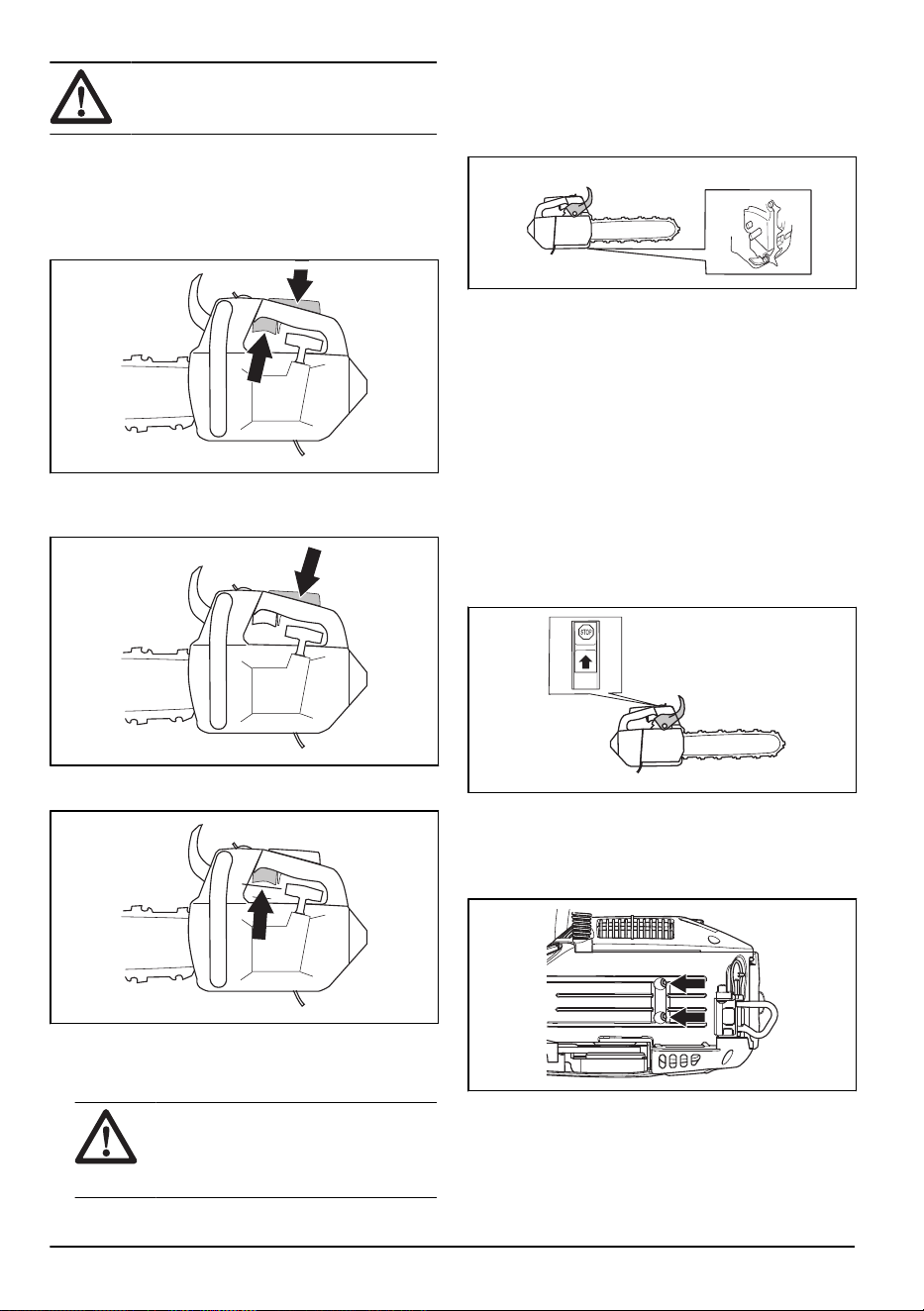 STOP