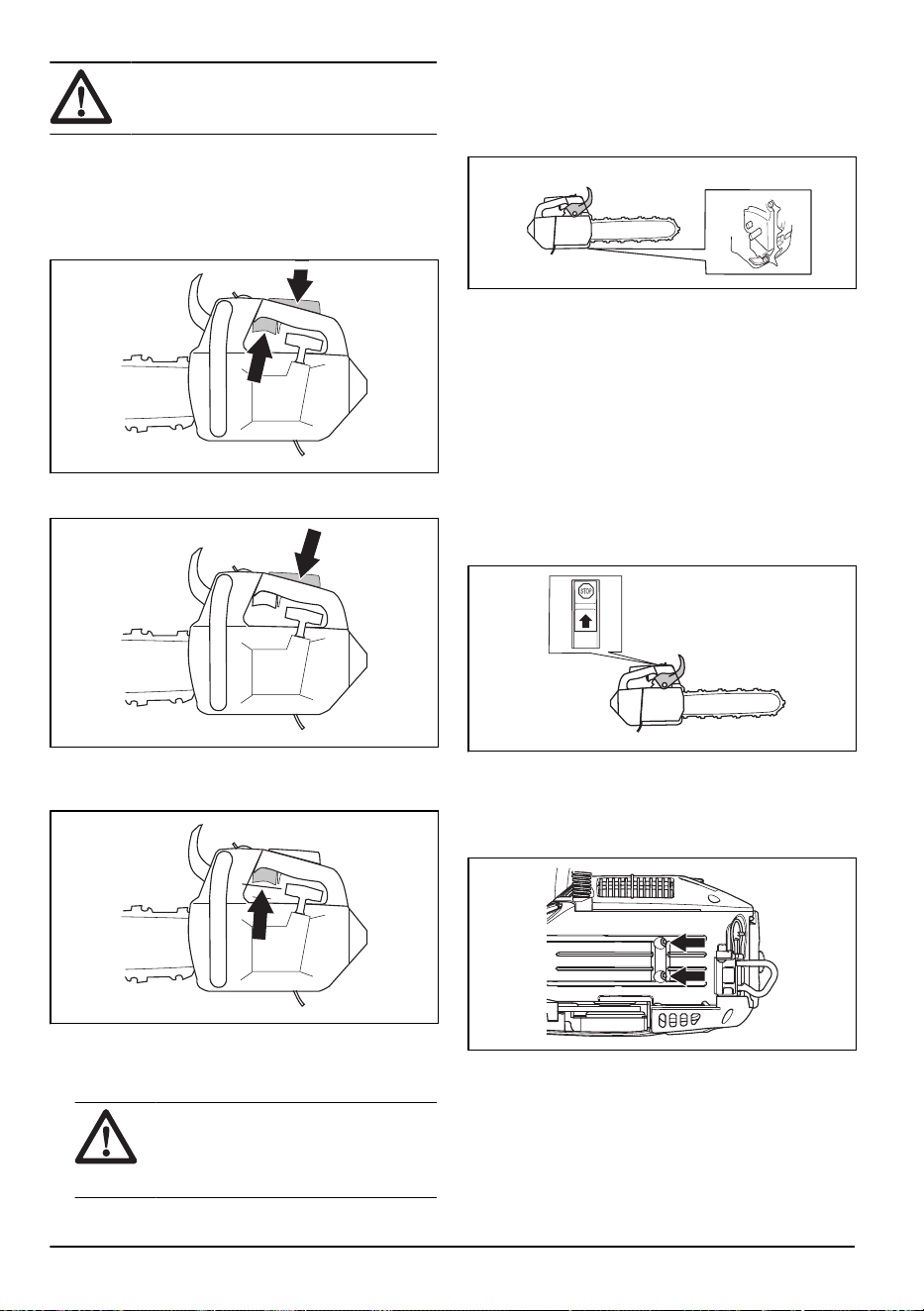 STOP