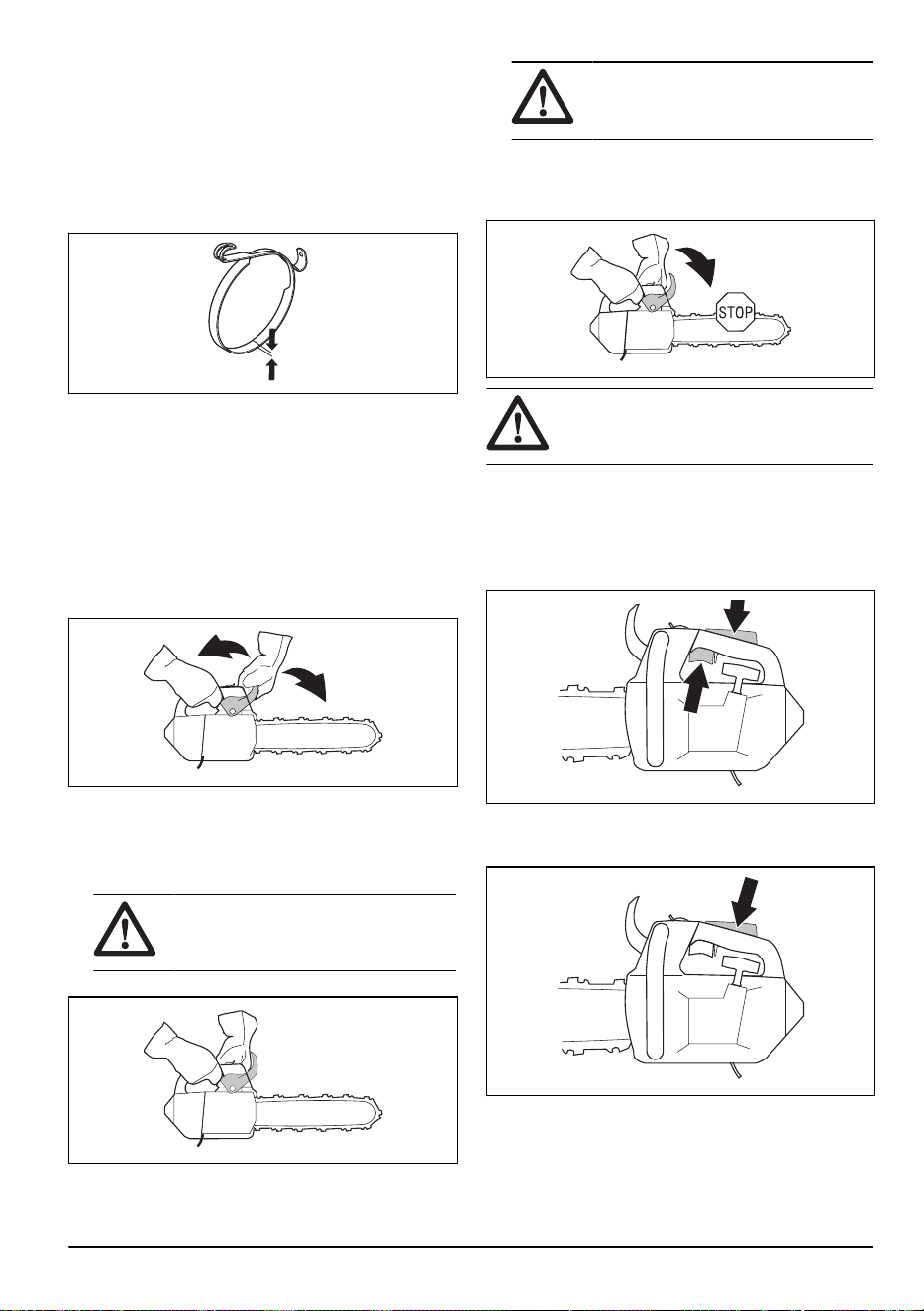 STOP