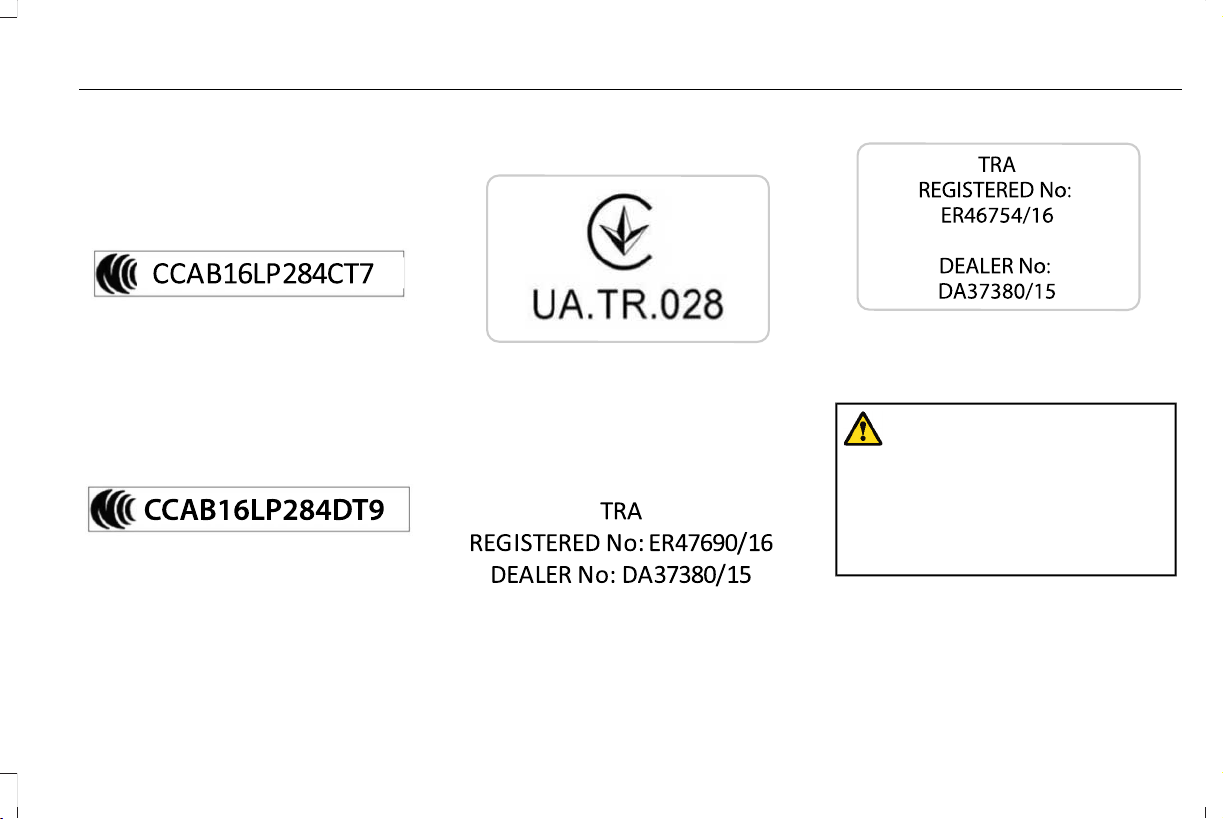 CCAB16LP284CT7

CCAB16LP284DT9

UA.TR.028

TRA
REGISTERED No: ER47690/16
DEALER No: DA37380/15

TRA
REGISTERED No:
ER46754/16

DEALER No:
DA37380/15