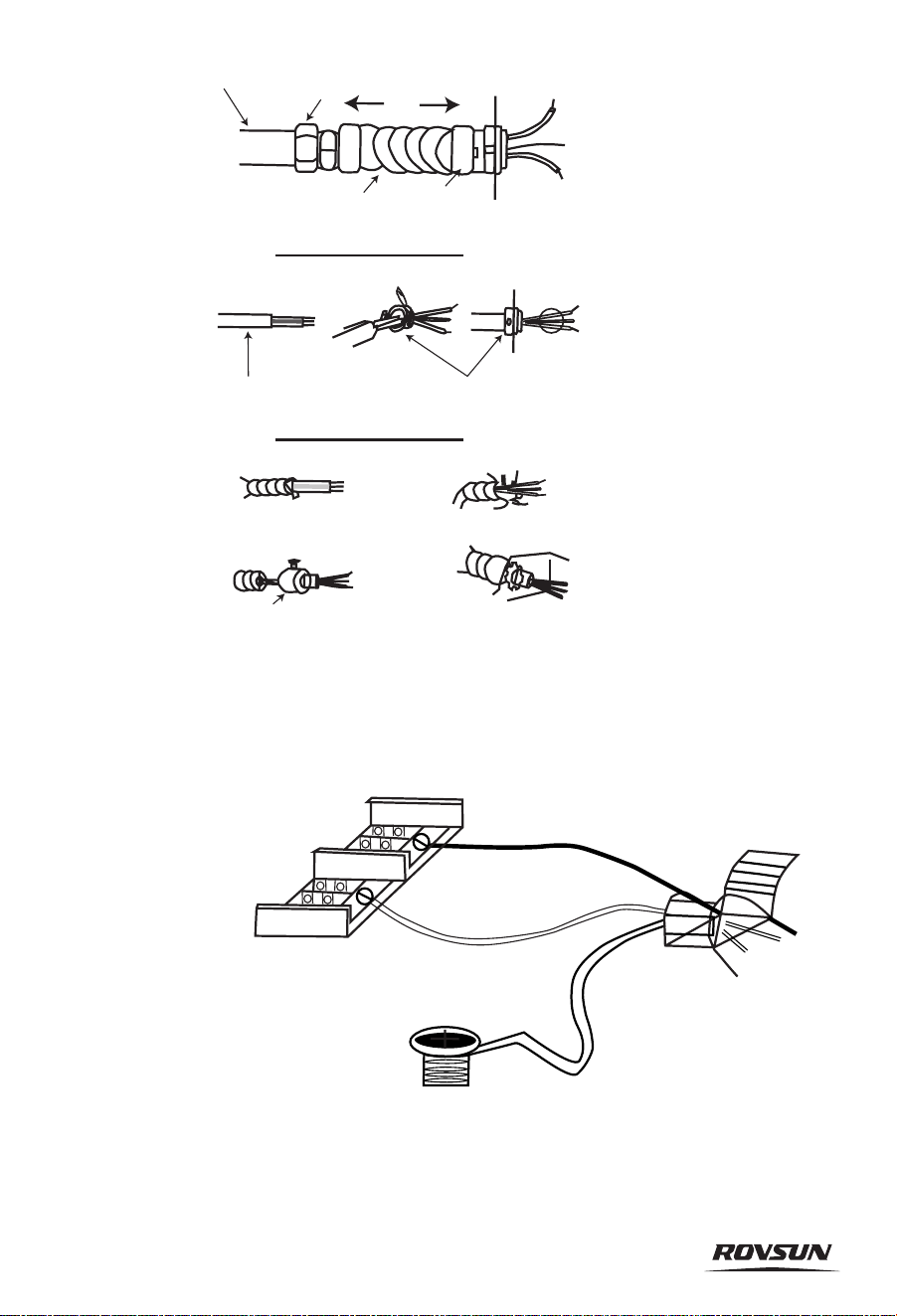 ROVSUN