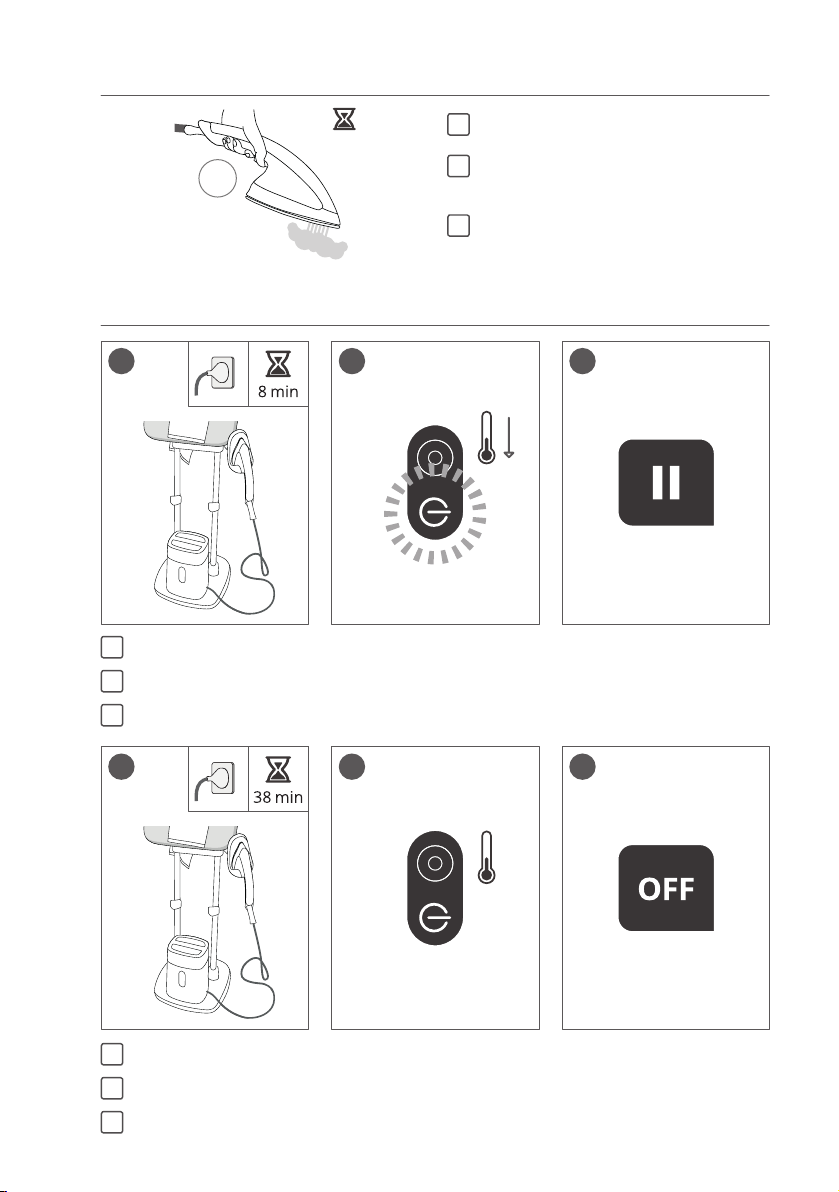 8 min

II

38 min

OFF