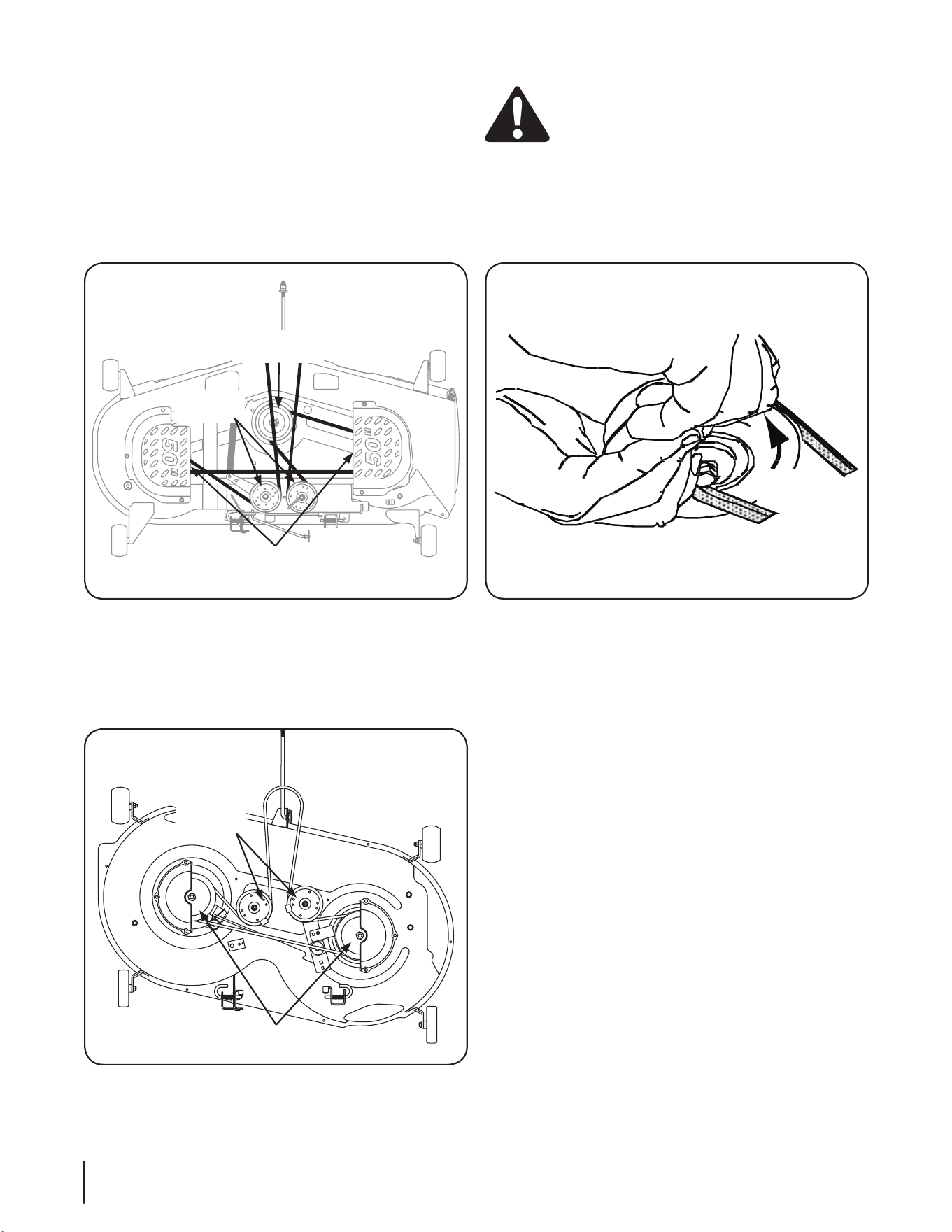 50"

50"