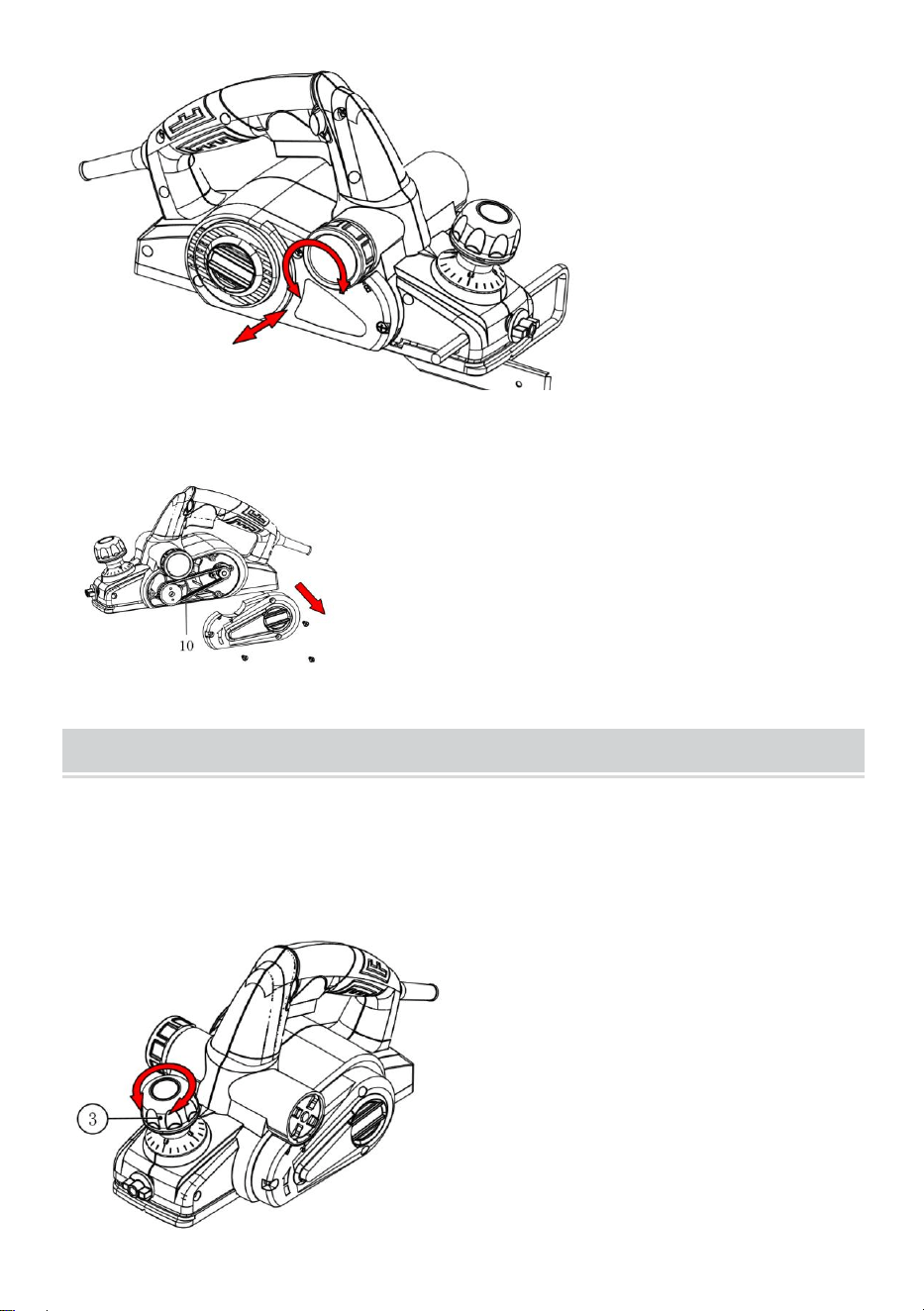 10

3