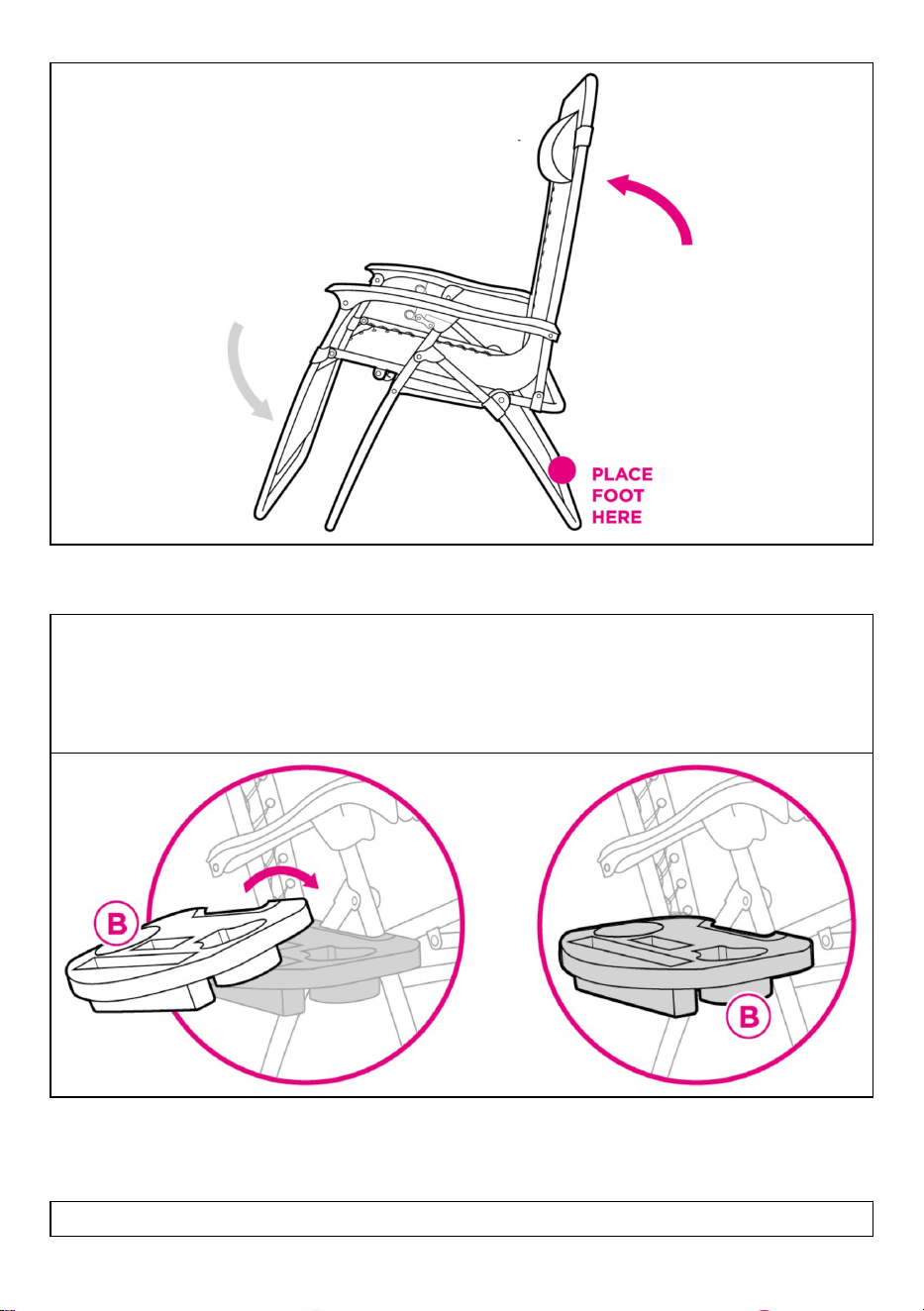 PLACE
FOOT
HERE

B

B