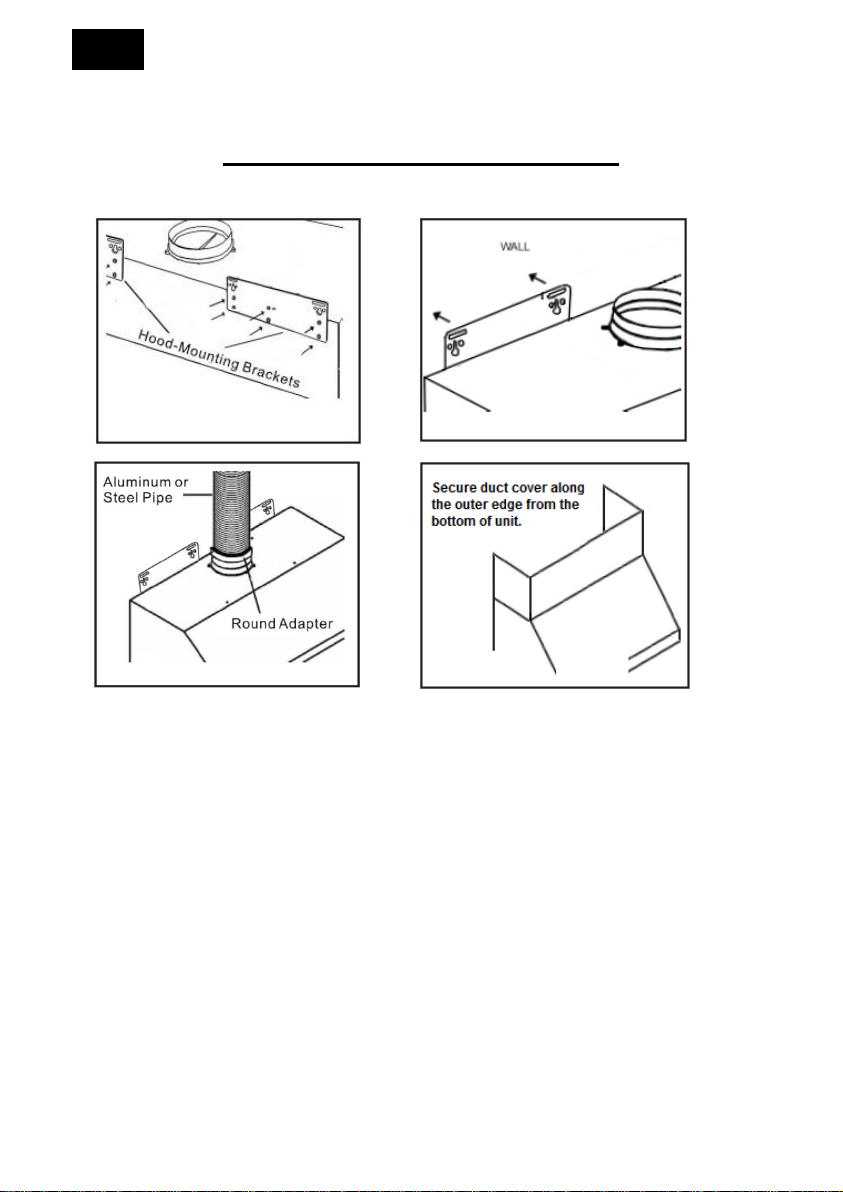 Hood-Mounting Brackets

WALL

Aluminum or Steel Pipe

Round Adapter

Secure duct cover along the outer edge from the bottom of unit.