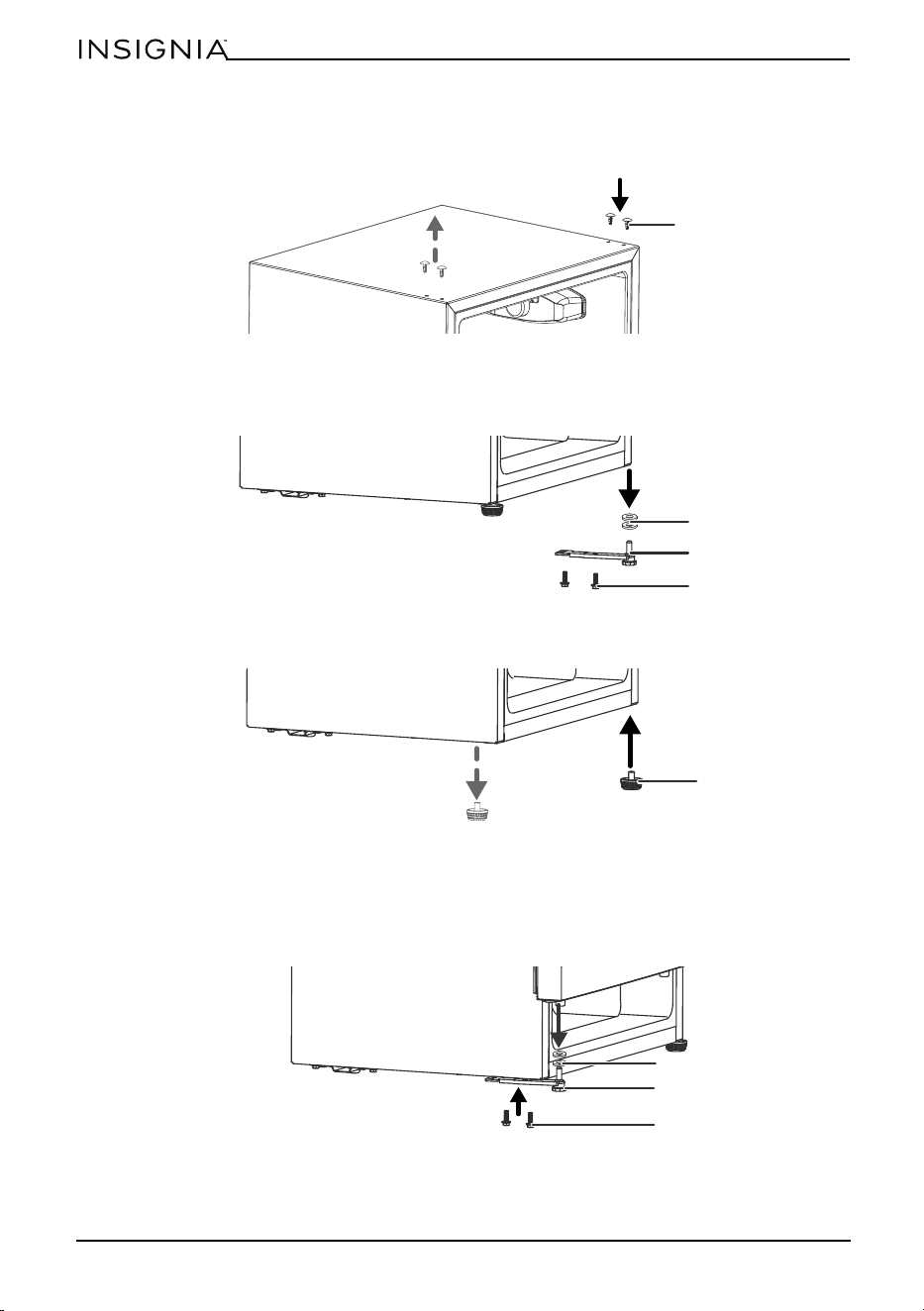 INSIGNIA™