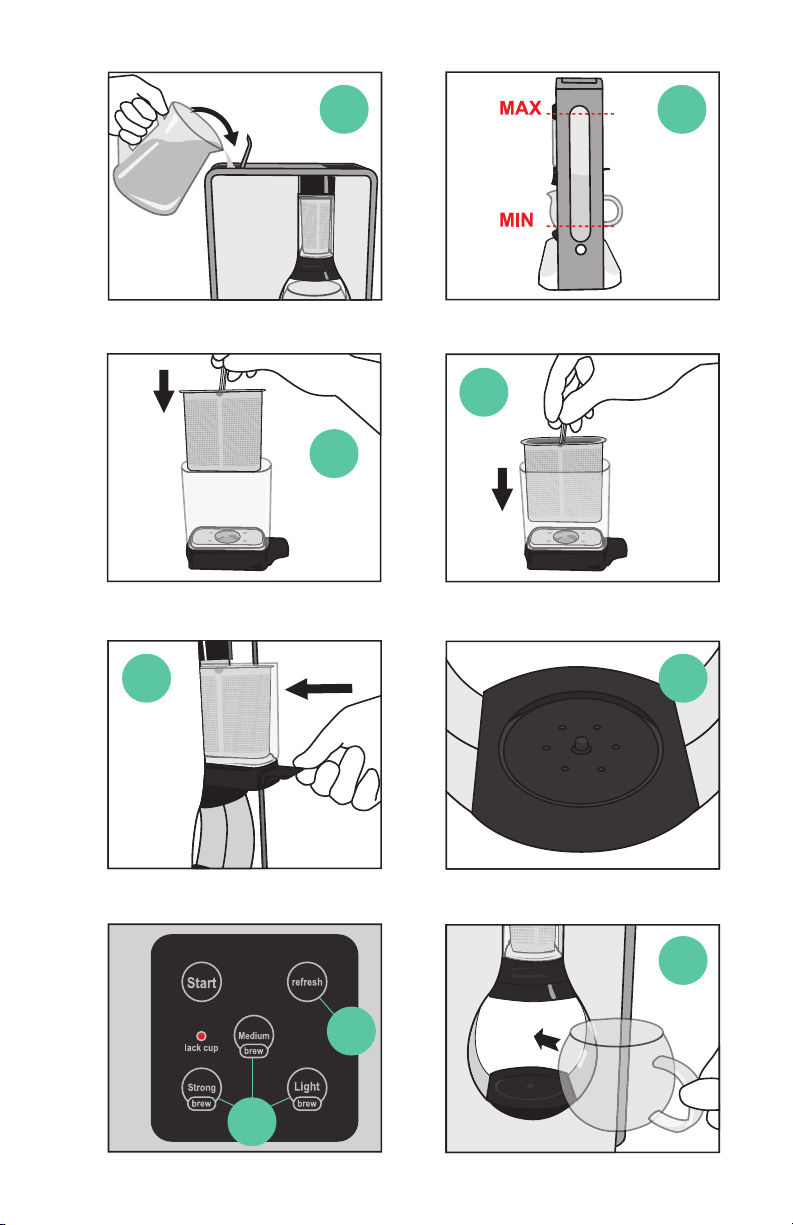 MAX

MIN

Start

refresh

lack cup

Medium
brew

Strong
brew

Light
brew