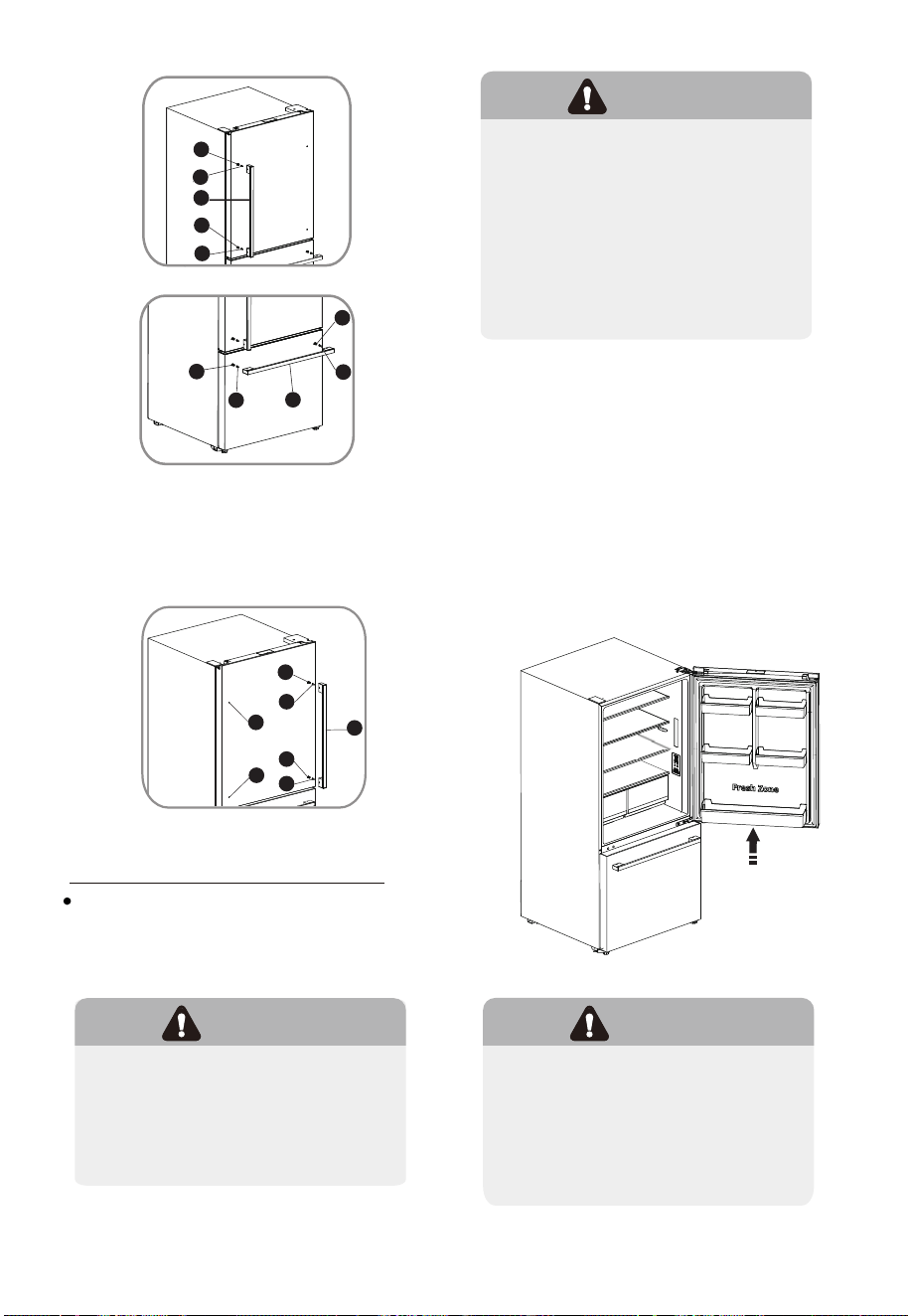 Fresh Zone