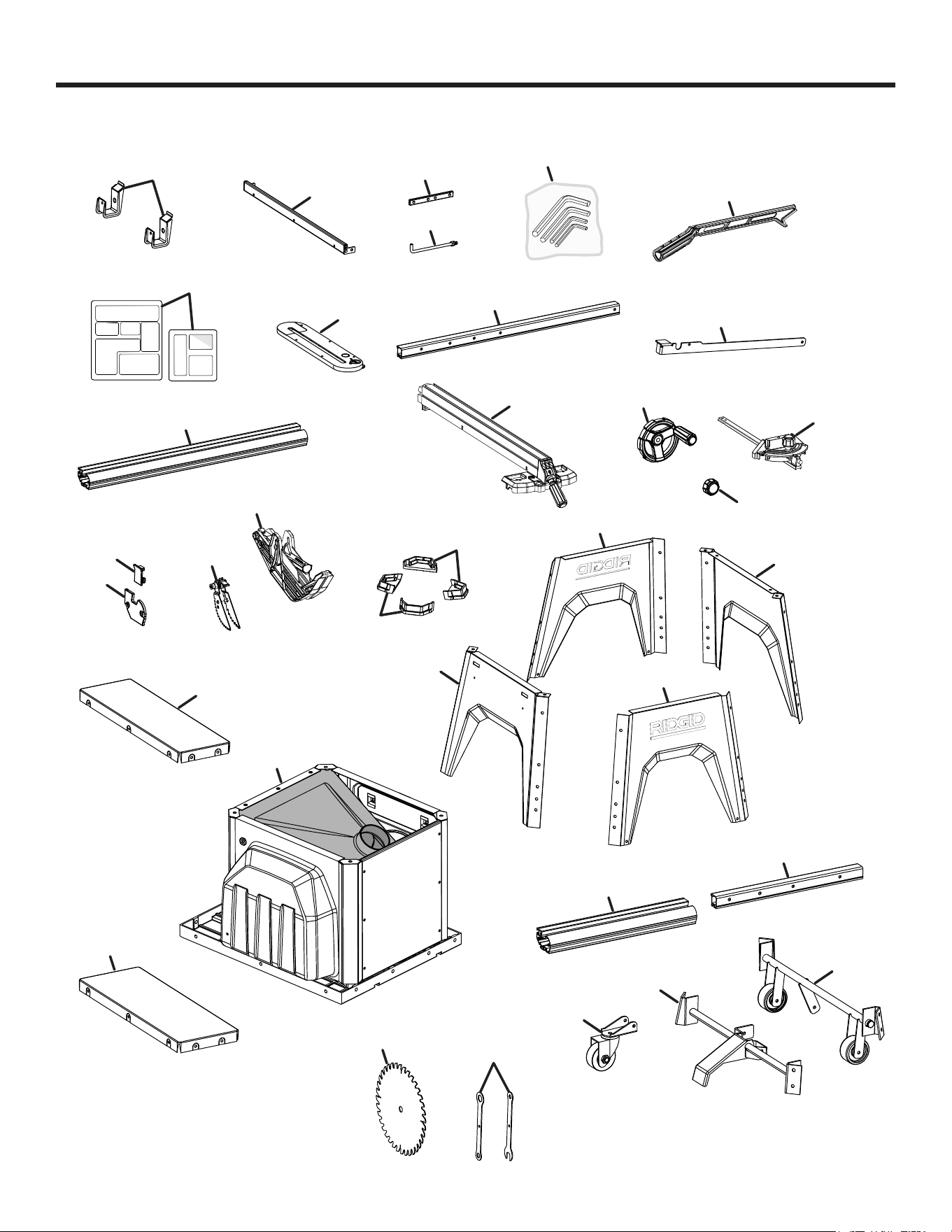 RIDGID

RIDGID