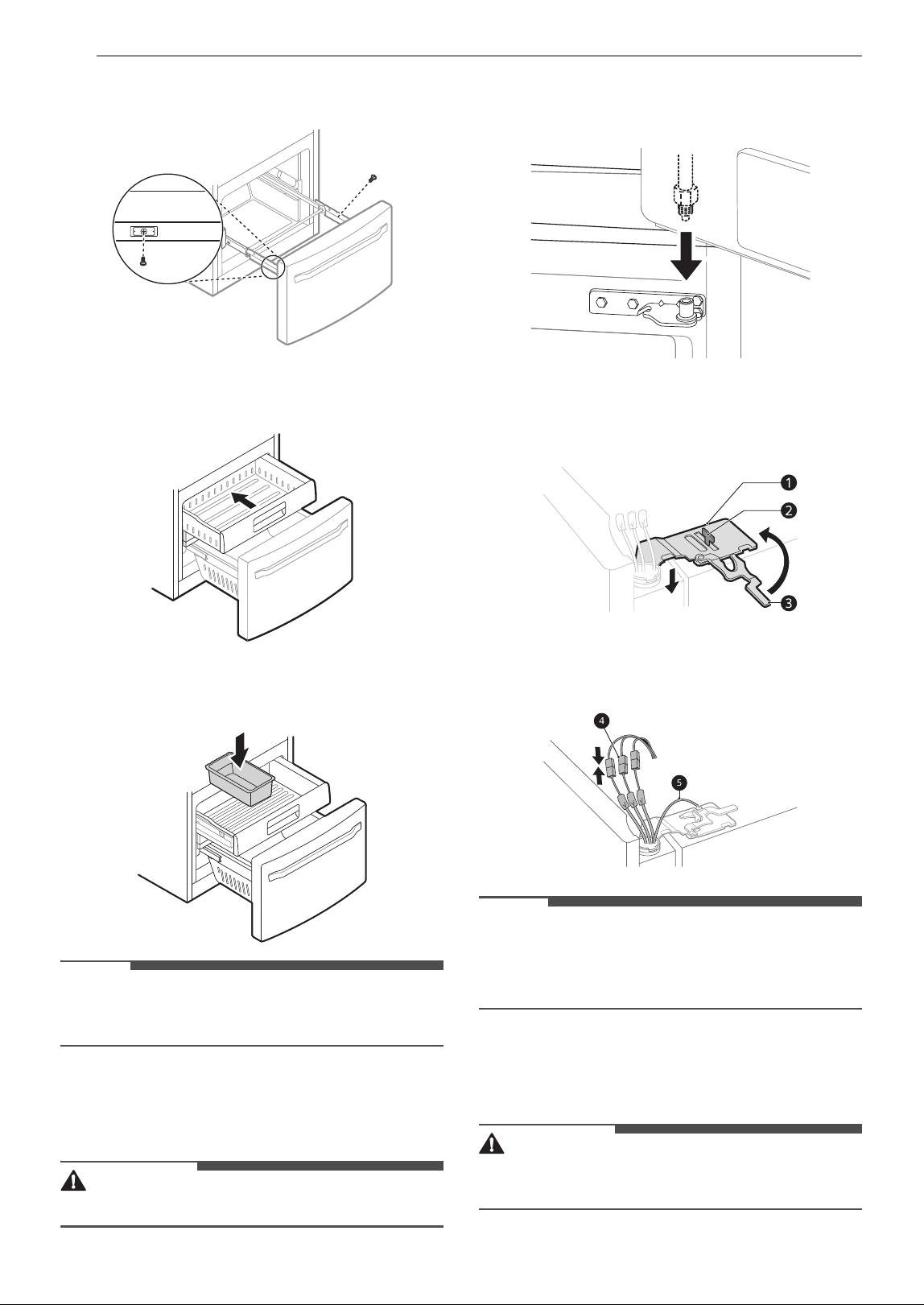 1

2

3

4

5