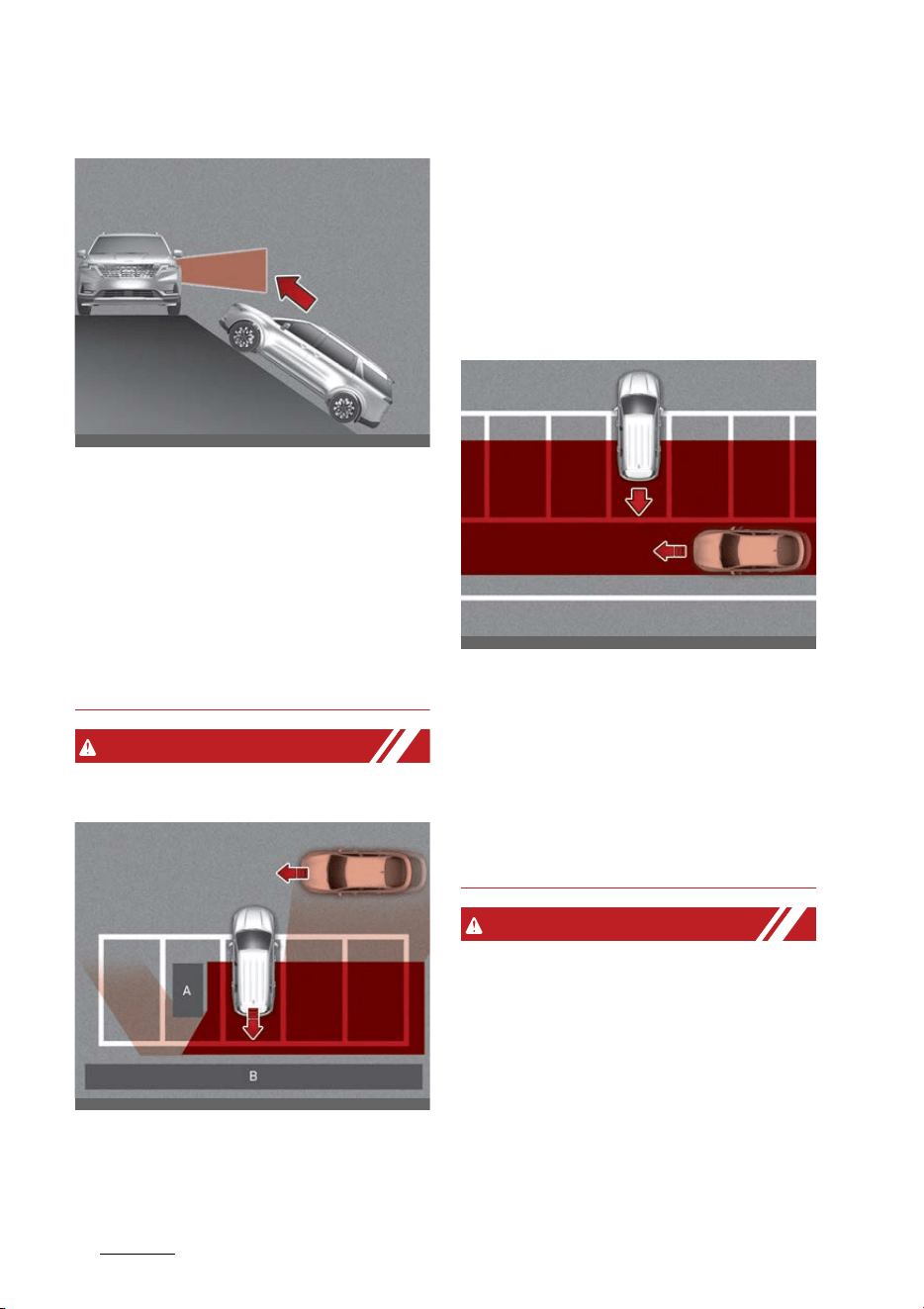 A

B