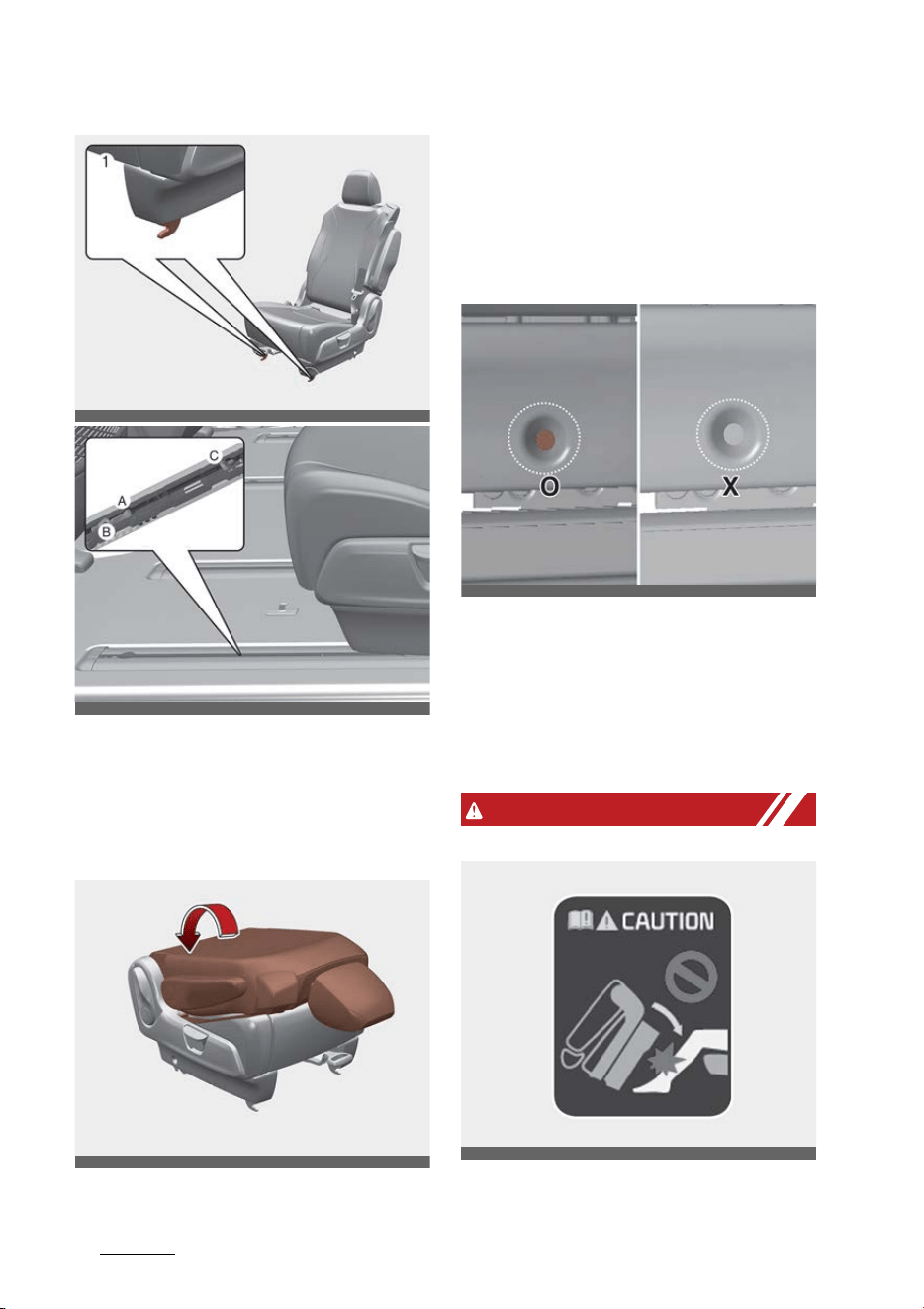 1

C

A

B

O

X

CAUTION