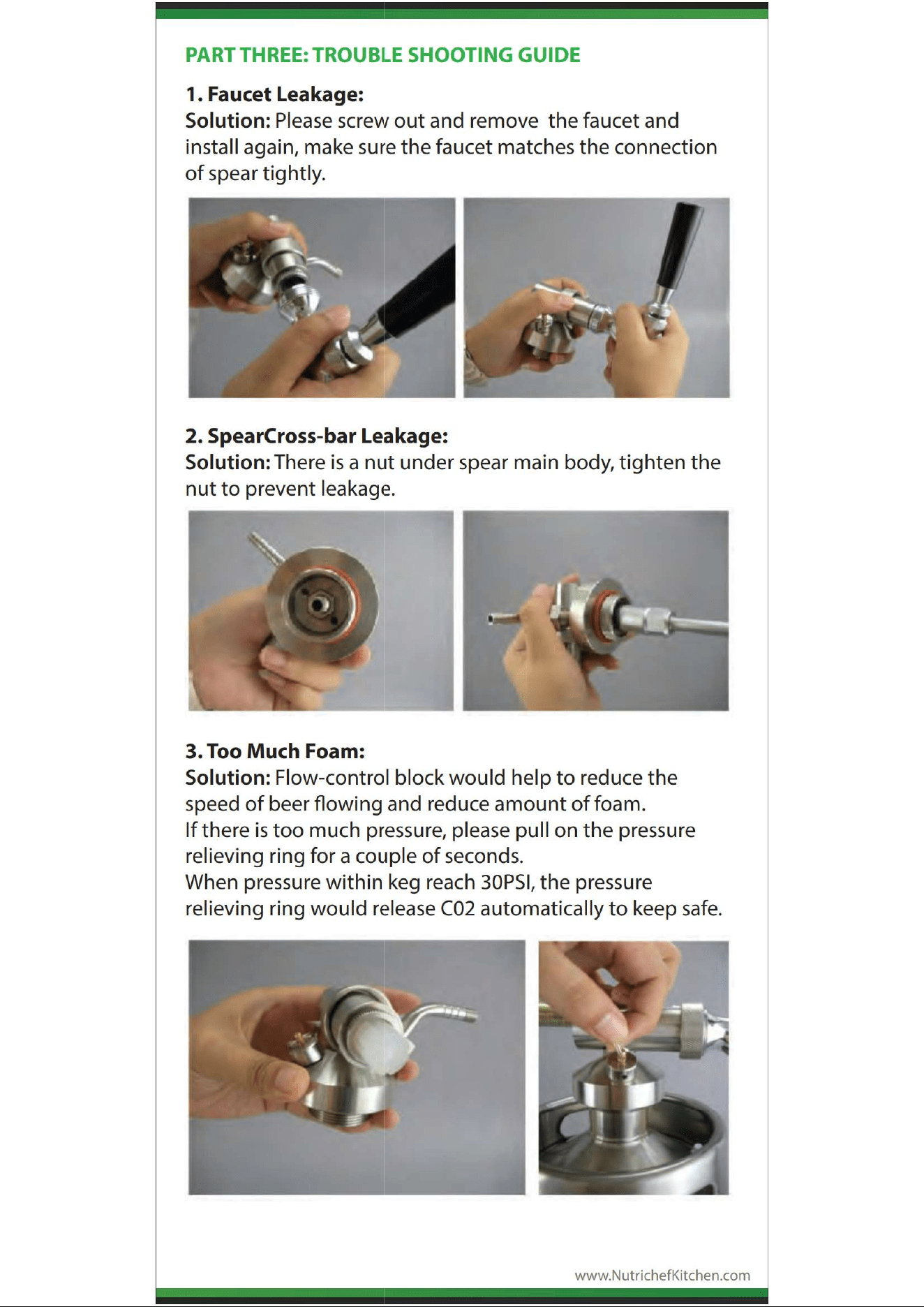 PART THREE: TROUBLE SHOOTING GUIDE

1. Faucet Leakage:
Solution: Please screw out and remove the faucet and install again, make sure the faucet matches the connection of spear tightly.

2. SpearCross-bar Leakage:
Solution: There is a nut under spear main body, tighten the nut to prevent leakage.

3. Too Much Foam:
Solution: Flow-control block would help to reduce the speed of beer flowing and reduce amount of foam.
If there is too much pressure, please pull on the pressure relieving ring for a couple of seconds.
When pressure within keg reach 30PSI, the pressure relieving ring would release C02 automatically to keep safe.

www.NutrichefKitchen.com