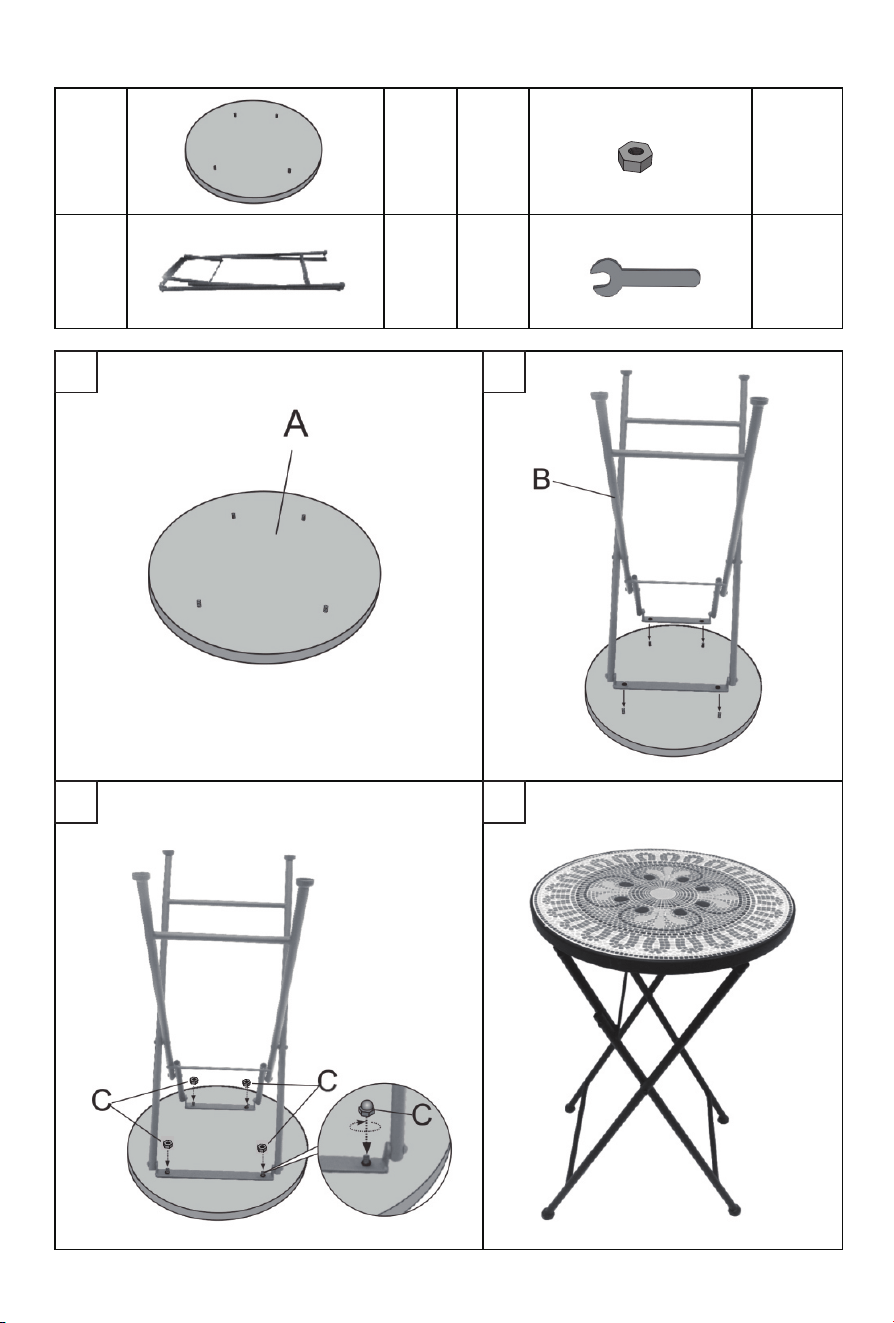 A

B

C

C

C

C