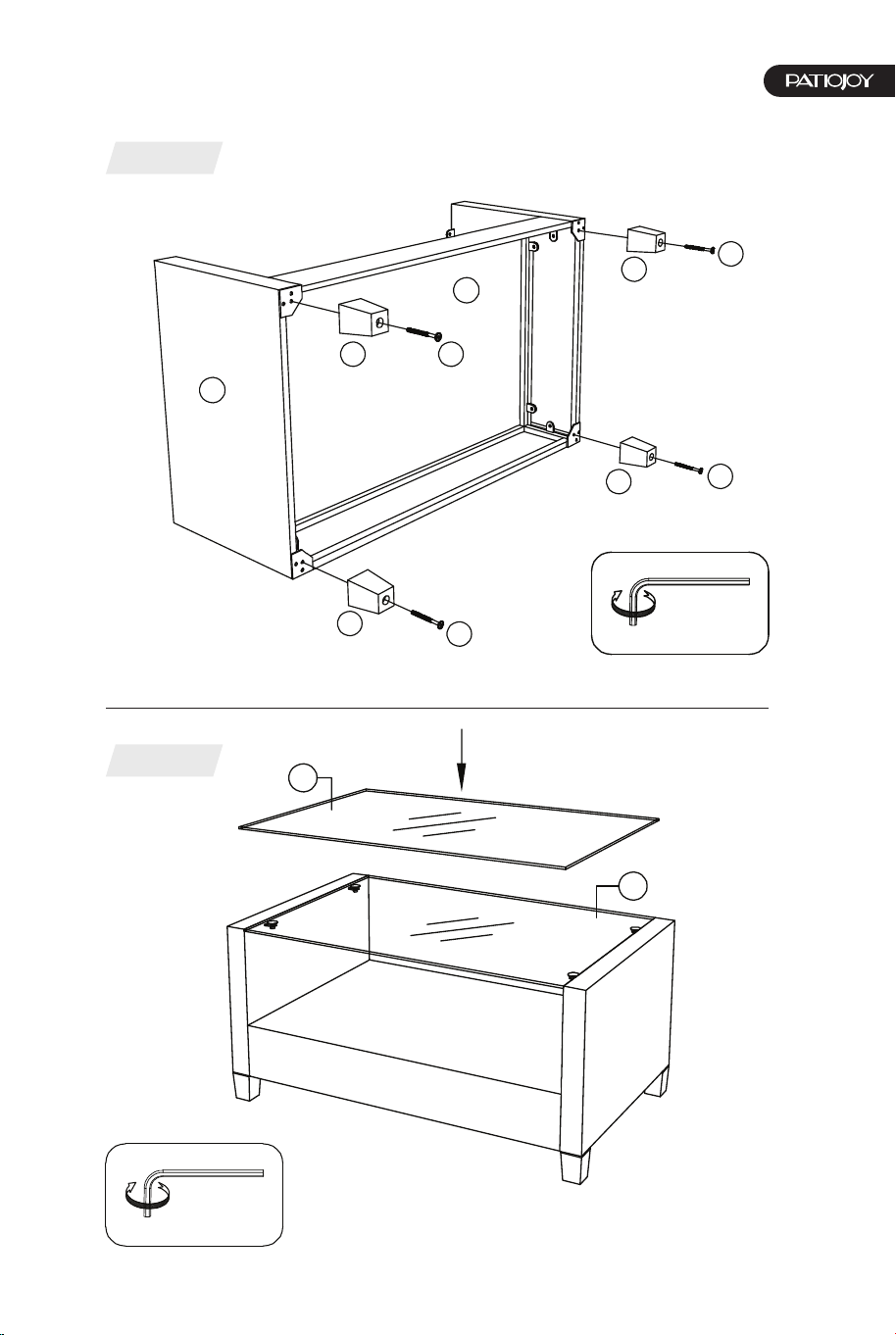 PATIOJOY