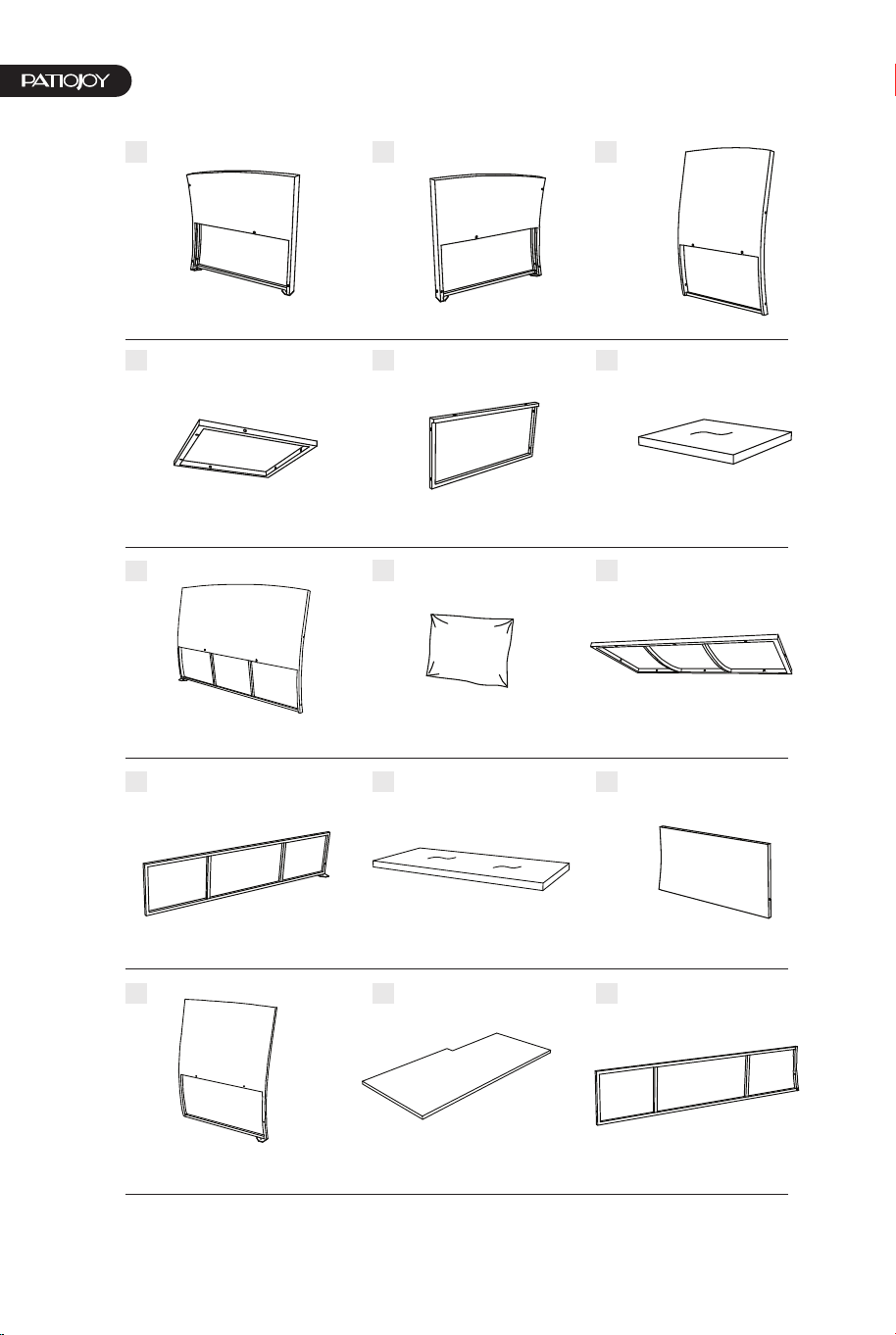 PATIOJOY