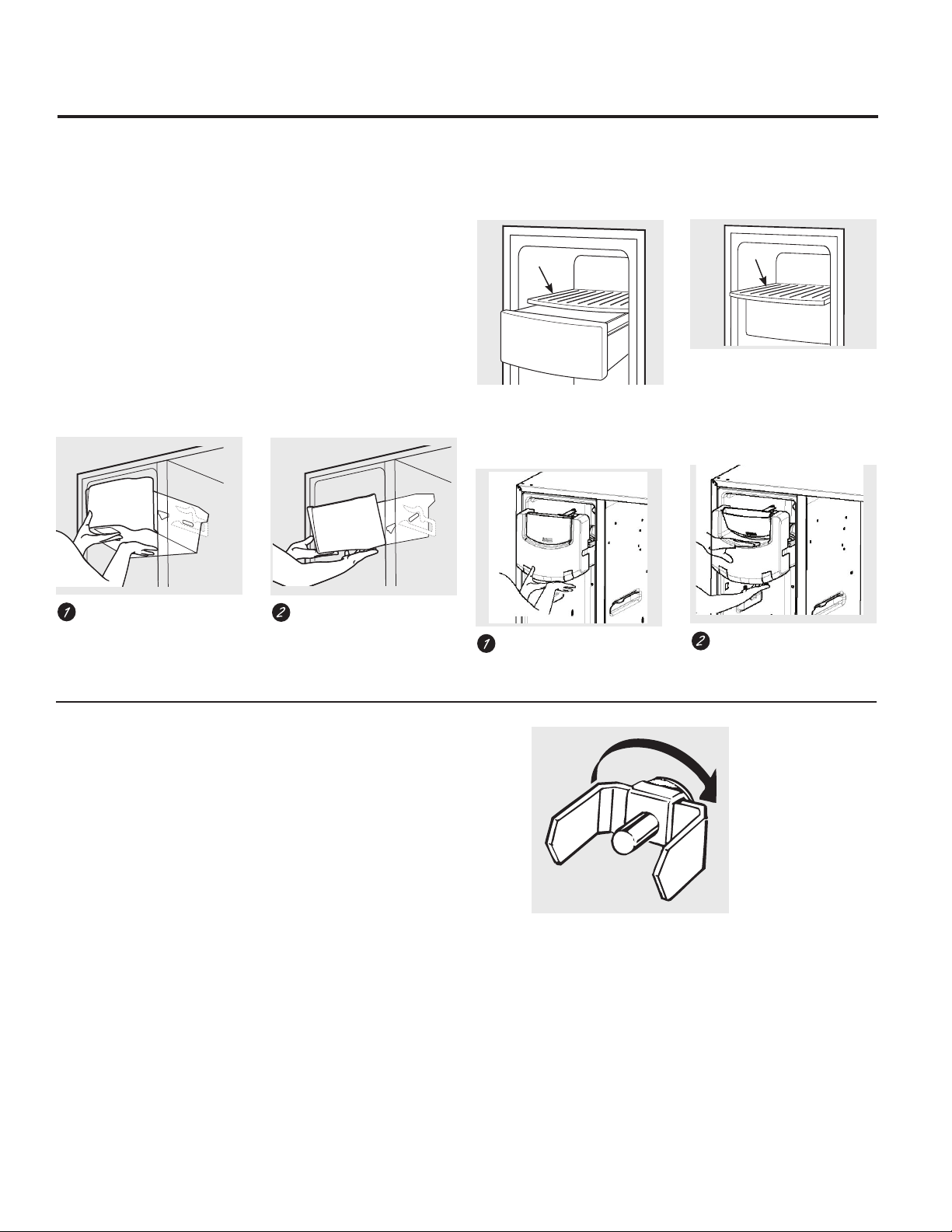 1

2

1

2