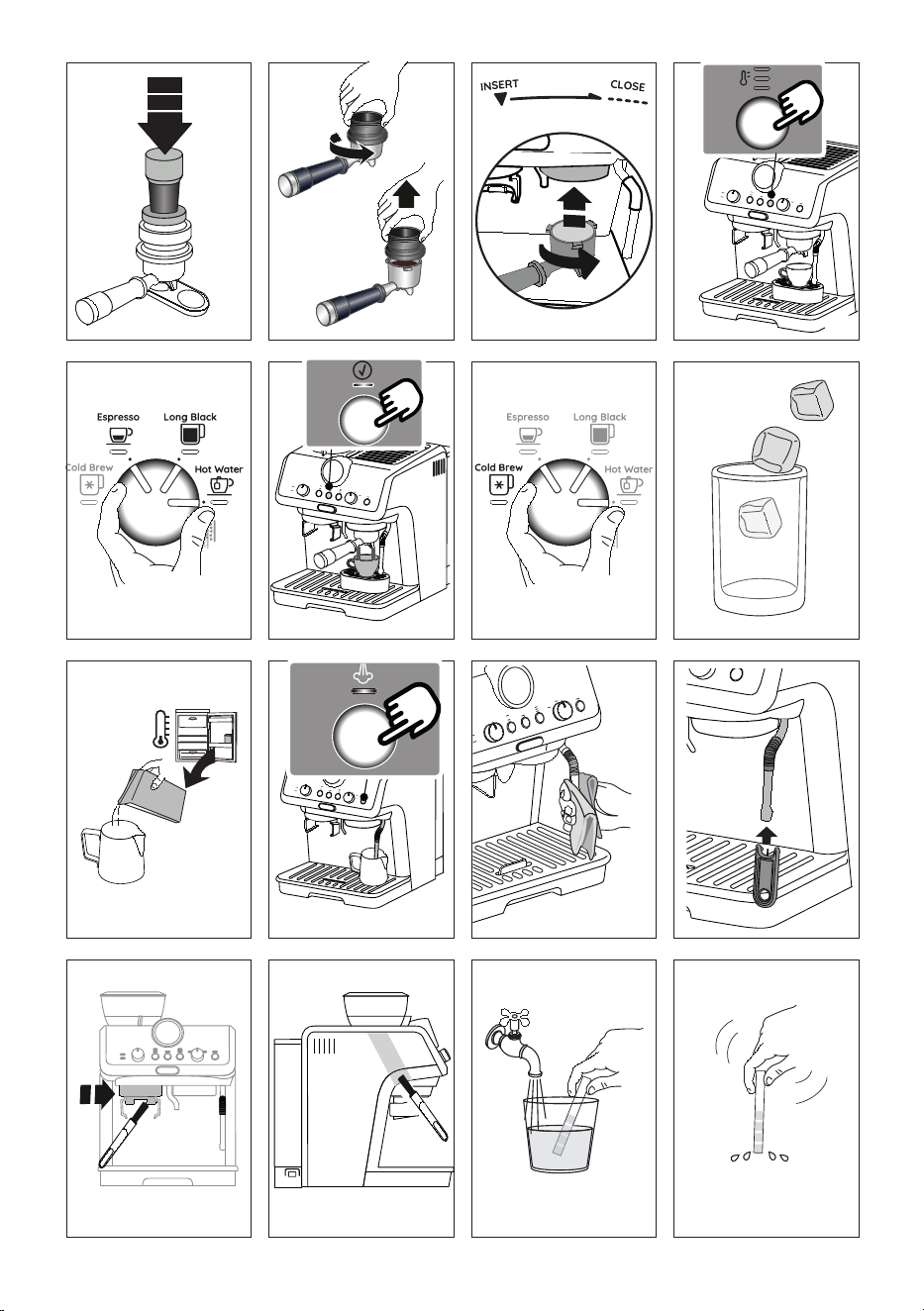 INSERT
CLOSE

Espresso
Long Black
Cold Brew
Hot Water

Espresso
Long Black
Cold Brew
Hot Water