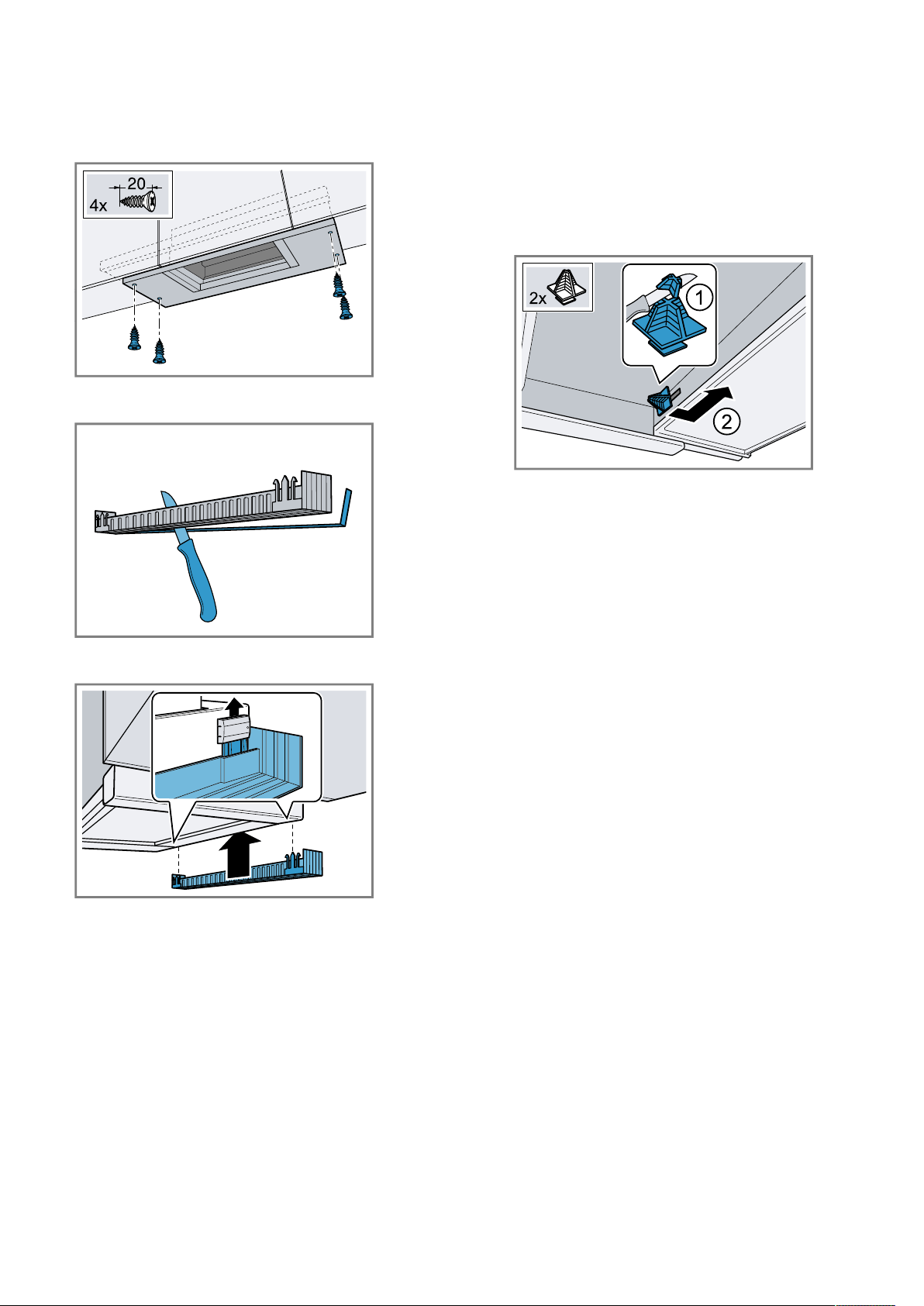 20
4x

2x
1
2