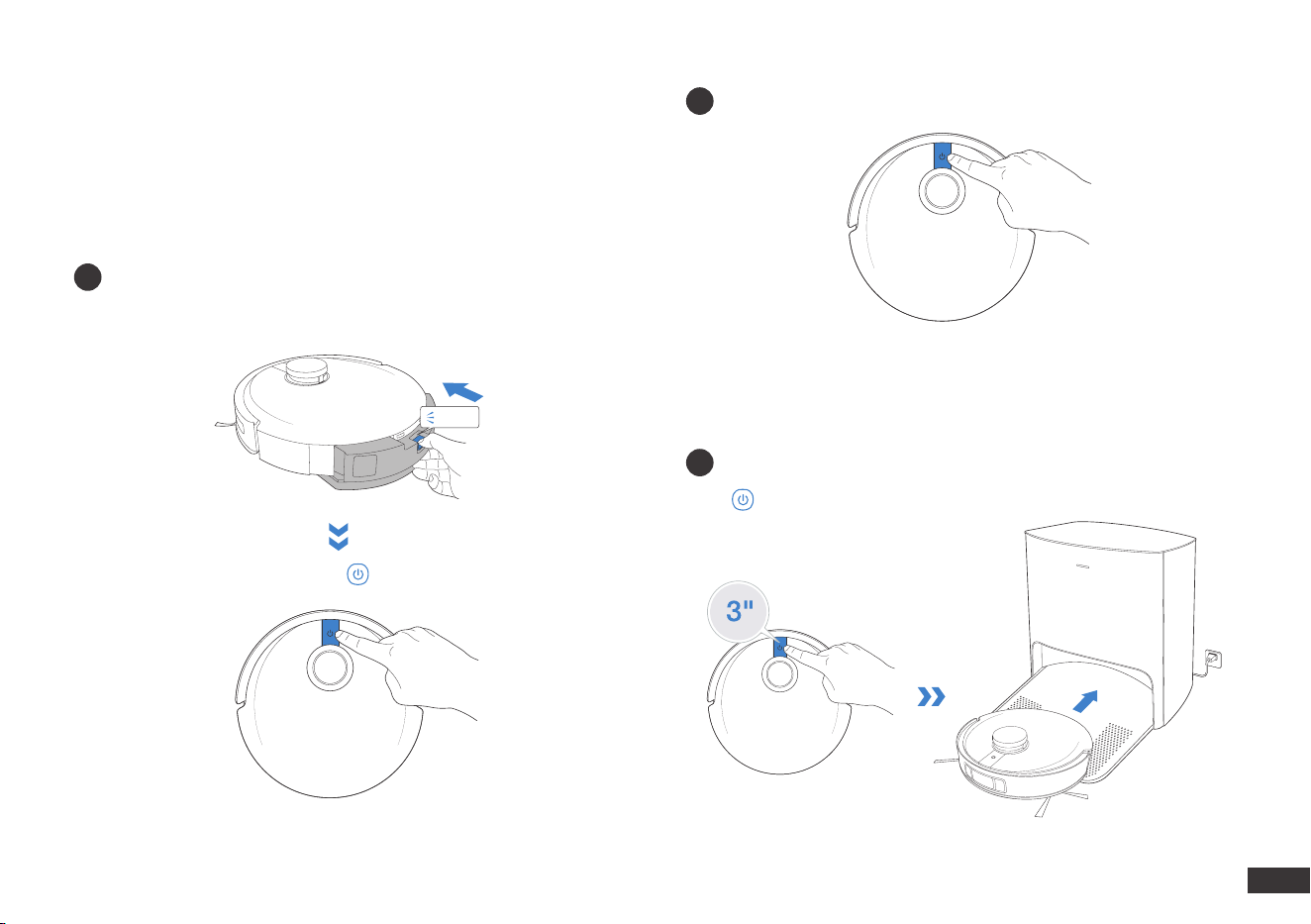 3"