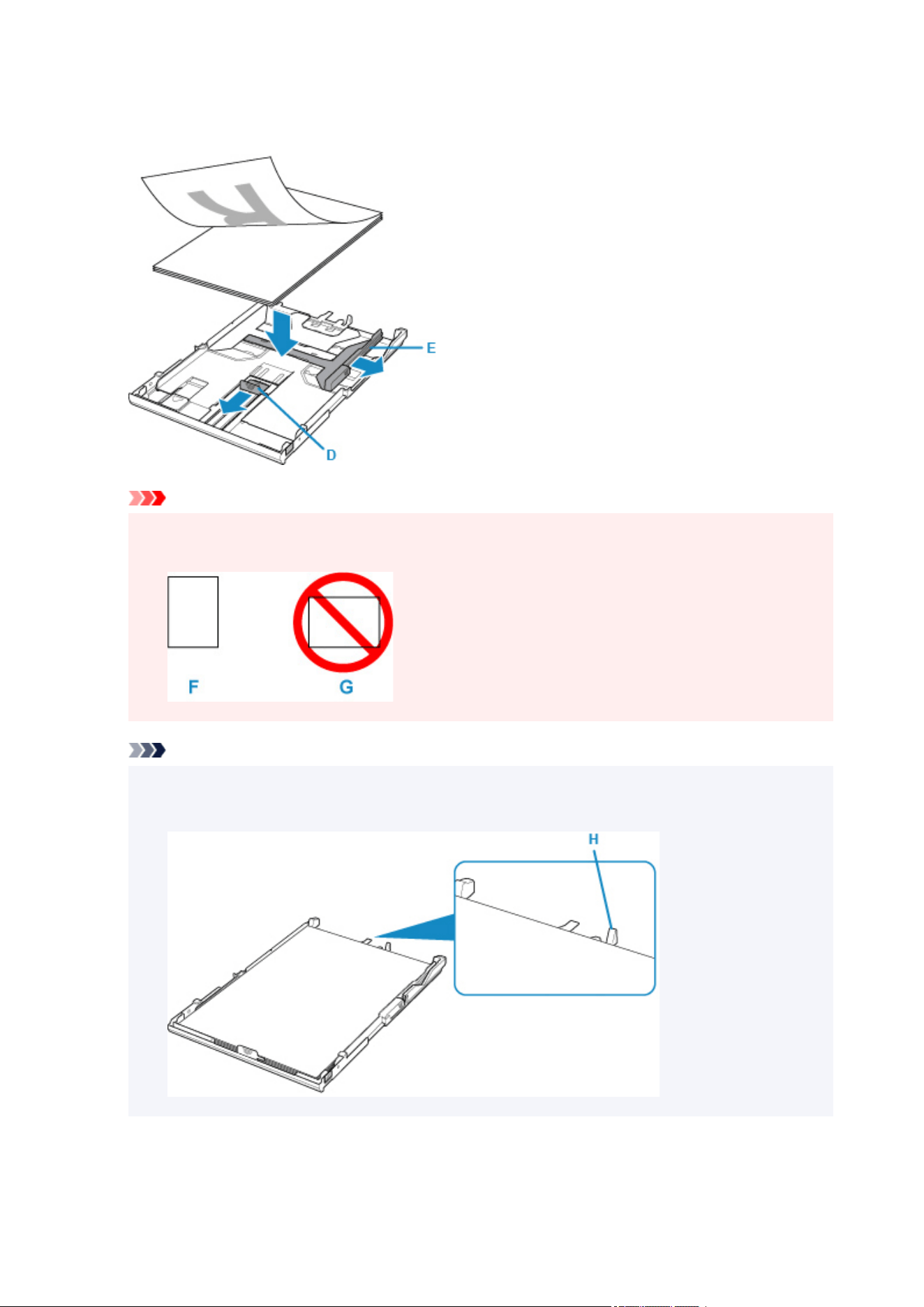 E

D

F

G

H