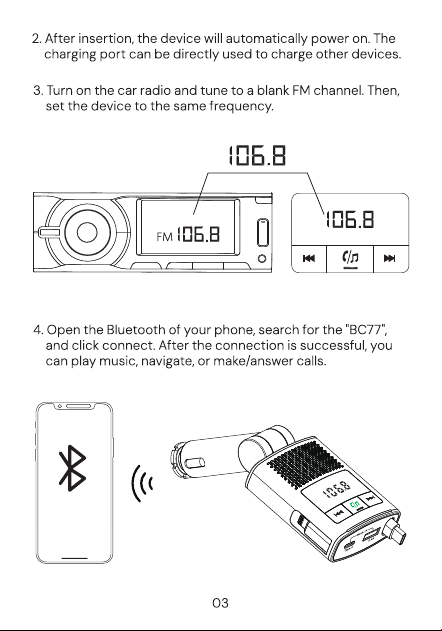 2. After insertion, the device will automatically power on. The charging port can be directly used to charge other devices.

3. Turn on the car radio and tune to a blank FM channel. Then, set the device to the same frequency.

106.8

FM 106.8

106.8

4. Open the Bluetooth of your phone, search for the "BC77", and click connect. After the connection is successful, you can play music, navigate, or make/answer calls.

106.8

03