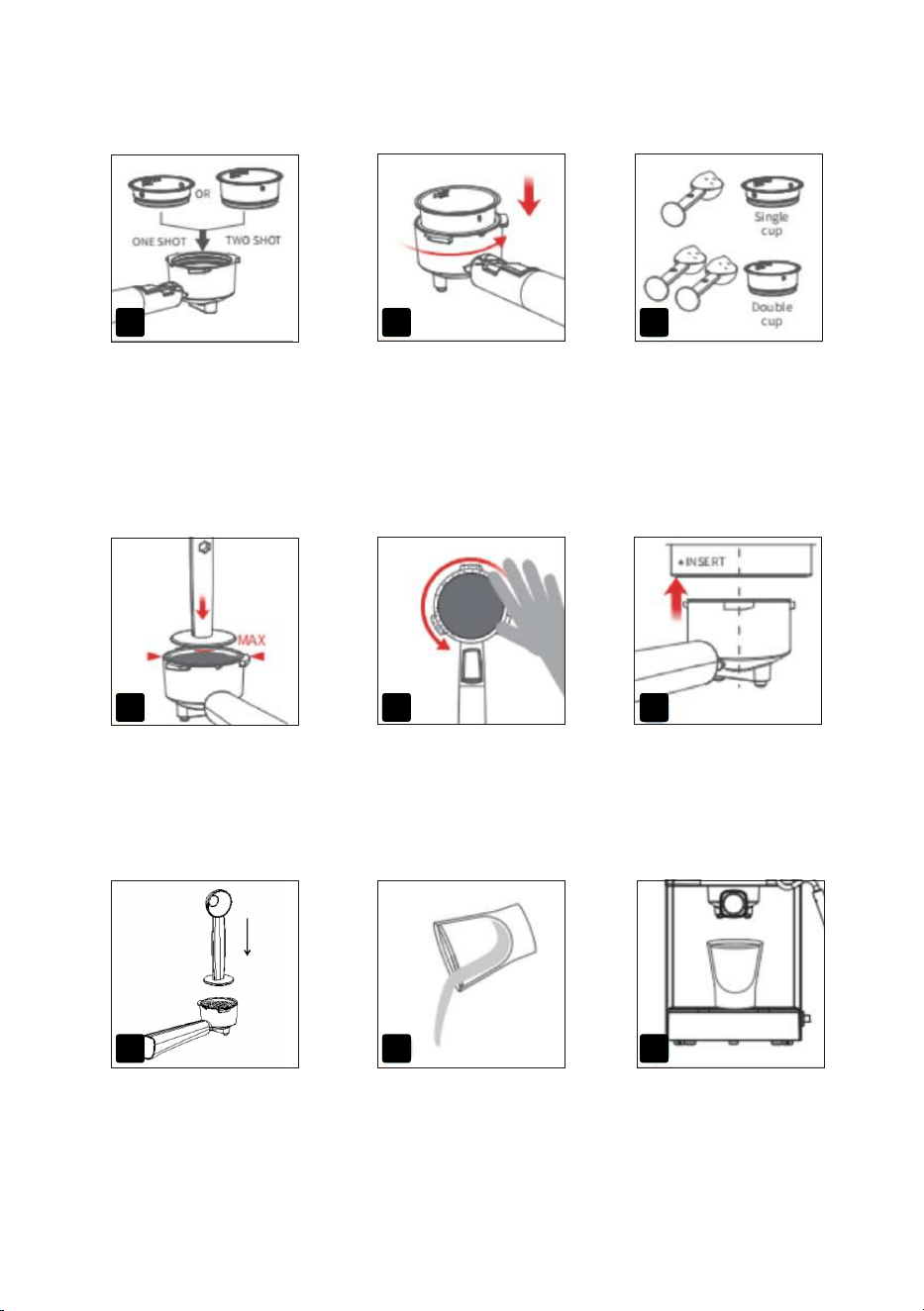 OR
ONE SHOT
TWO SHOT

Single cup
Double cup

MAX

INSERT