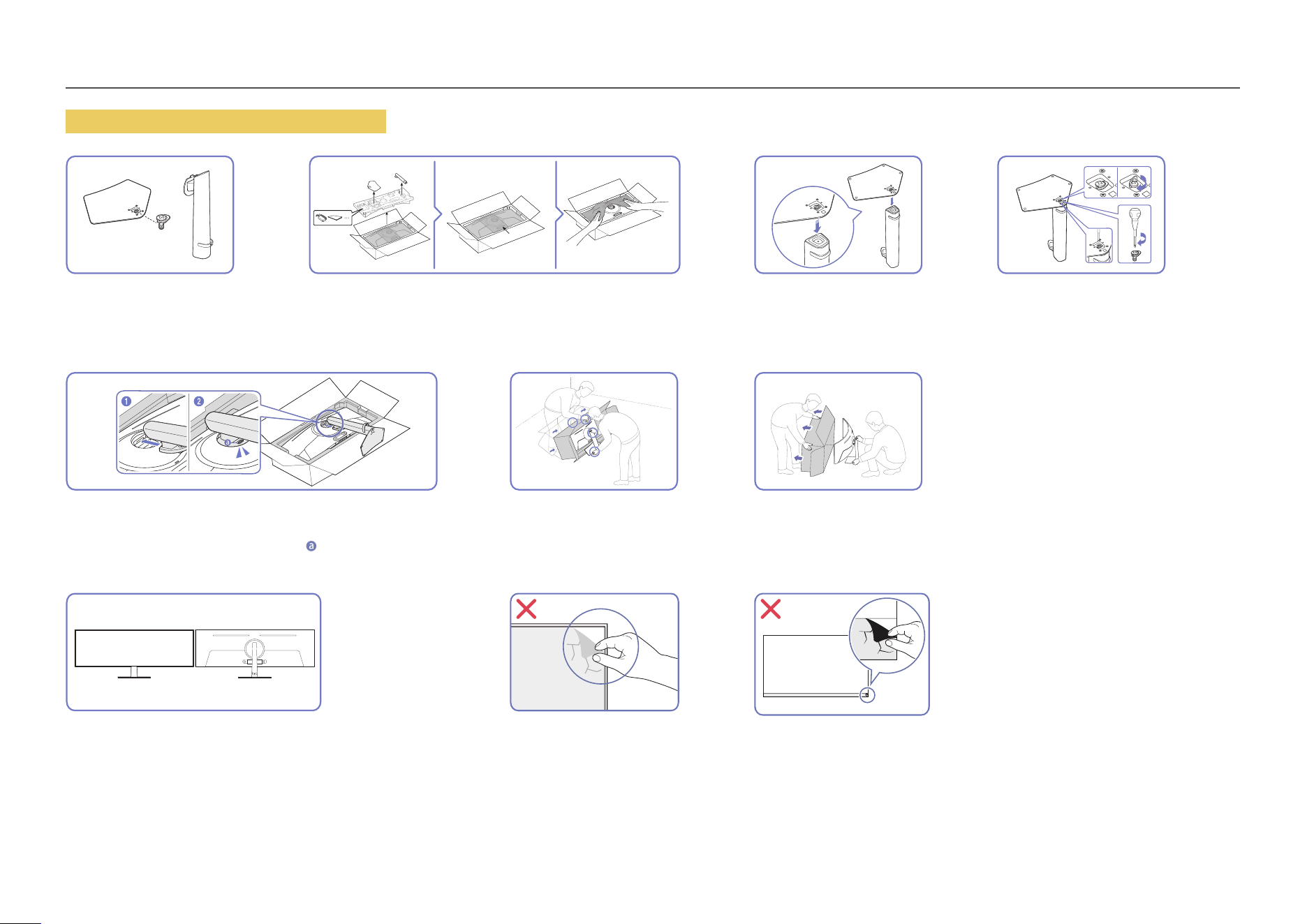 1
2
a