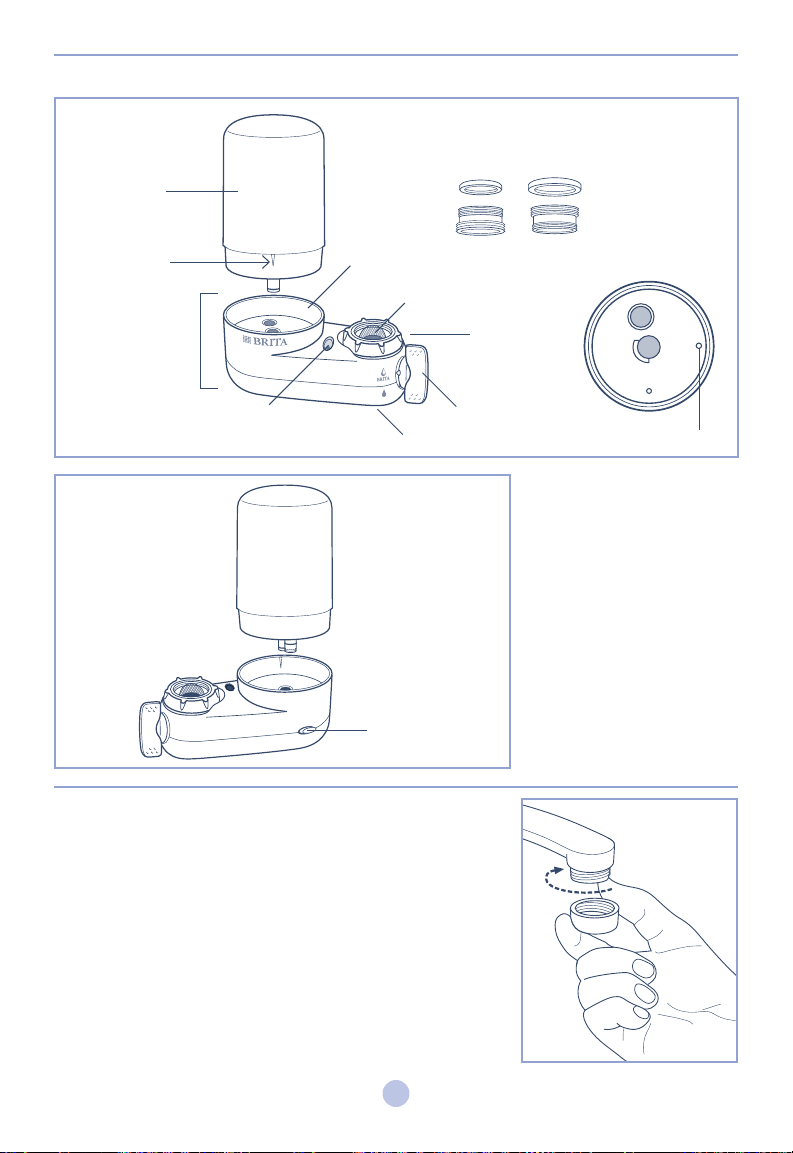 BRITA

BRITA