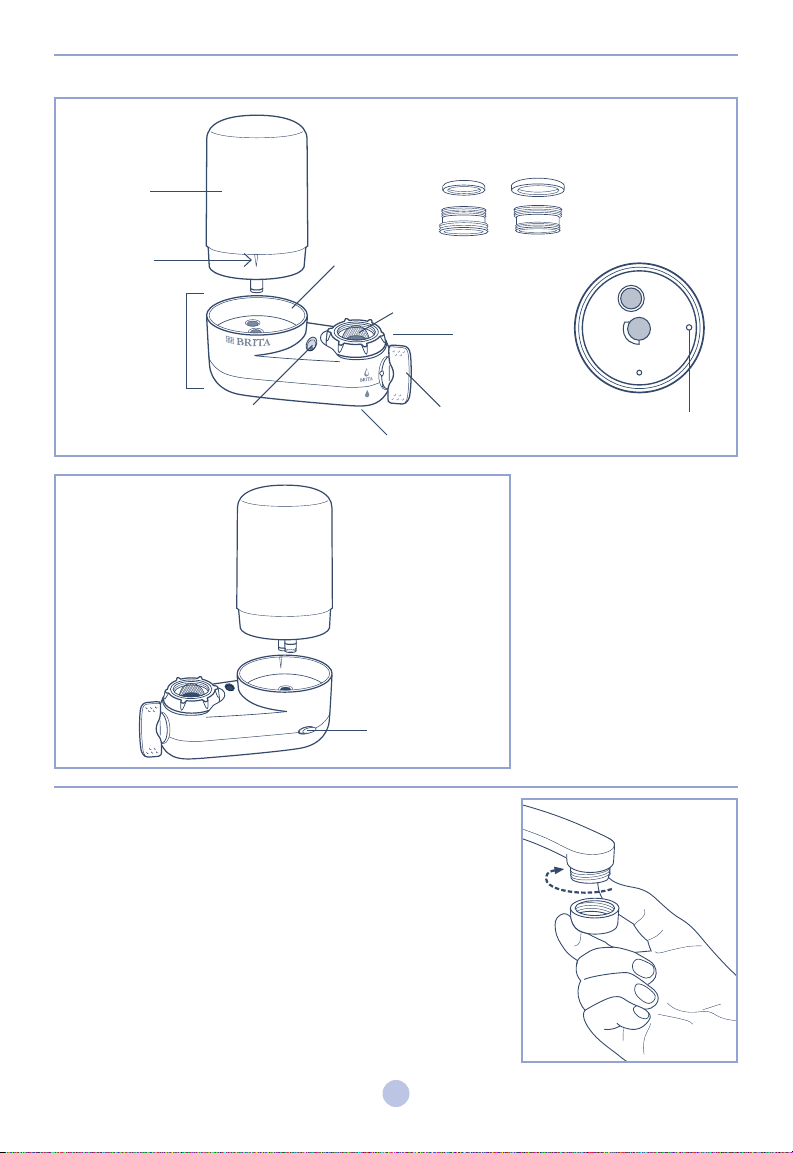 BRITA

BRITA