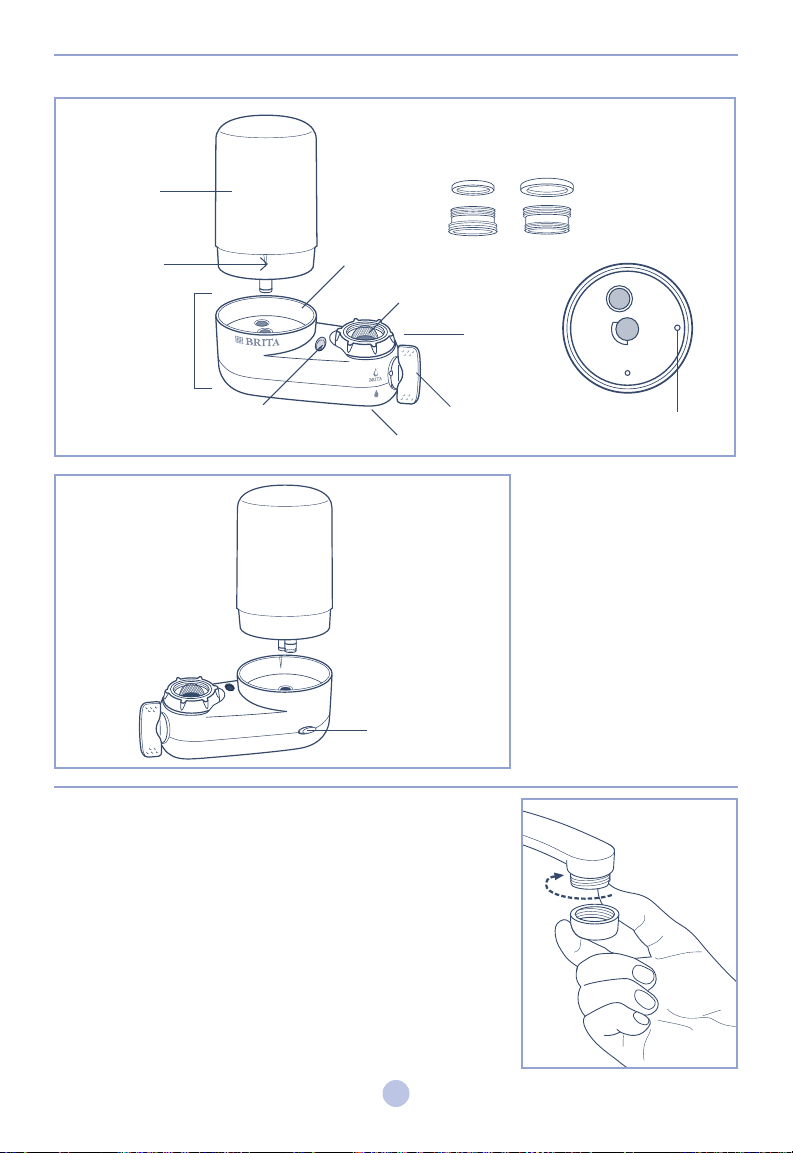 BRITA

BRITA