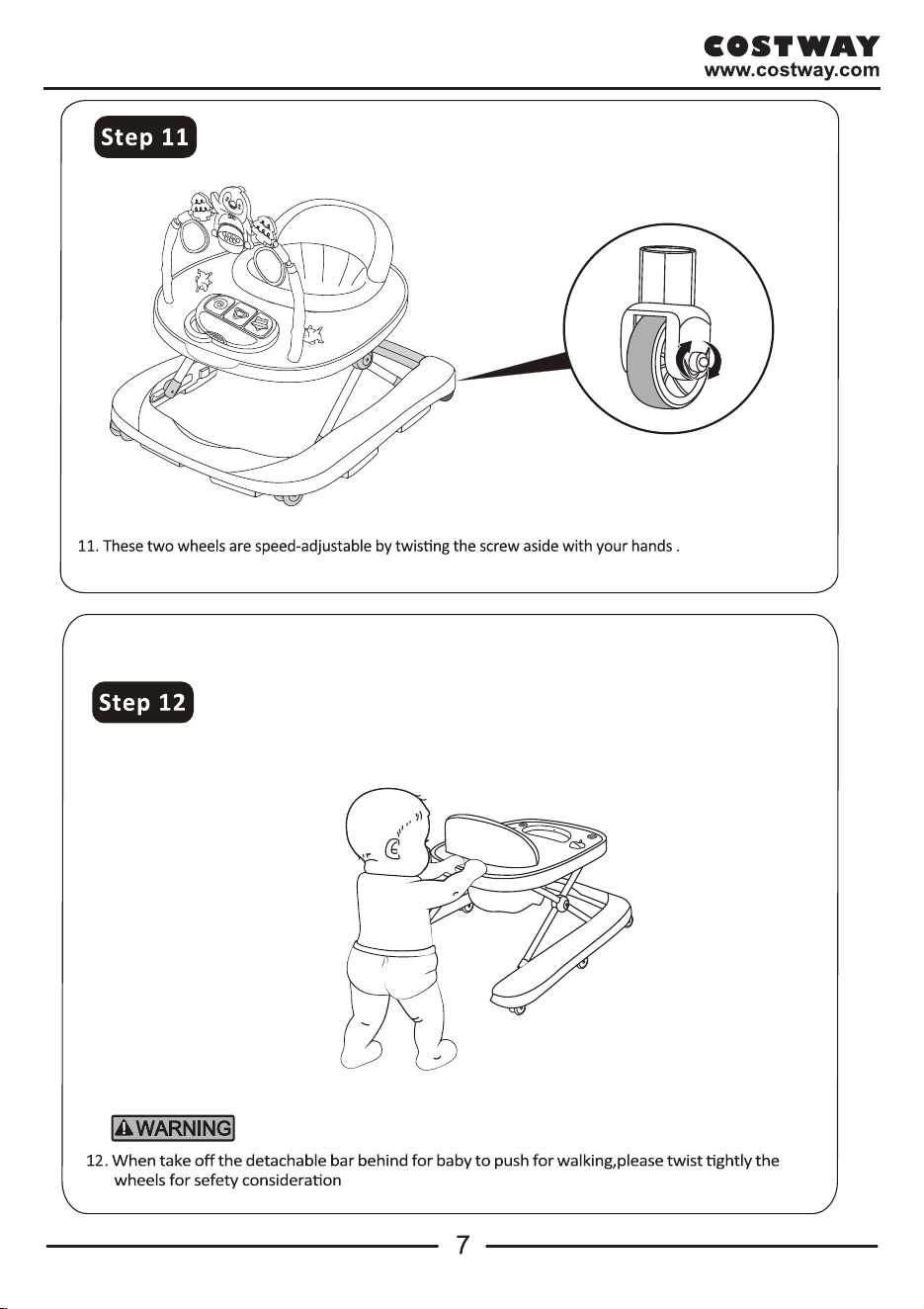 COSTWAY
www.costway.com

Step 11

11. These two wheels are speed-adjustable by twisting the screw aside with your hands .

Step 12

WARNING

12. When take off the detachable bar behind for baby to push for walking,please twist tightly the wheels for sefety consideration

7