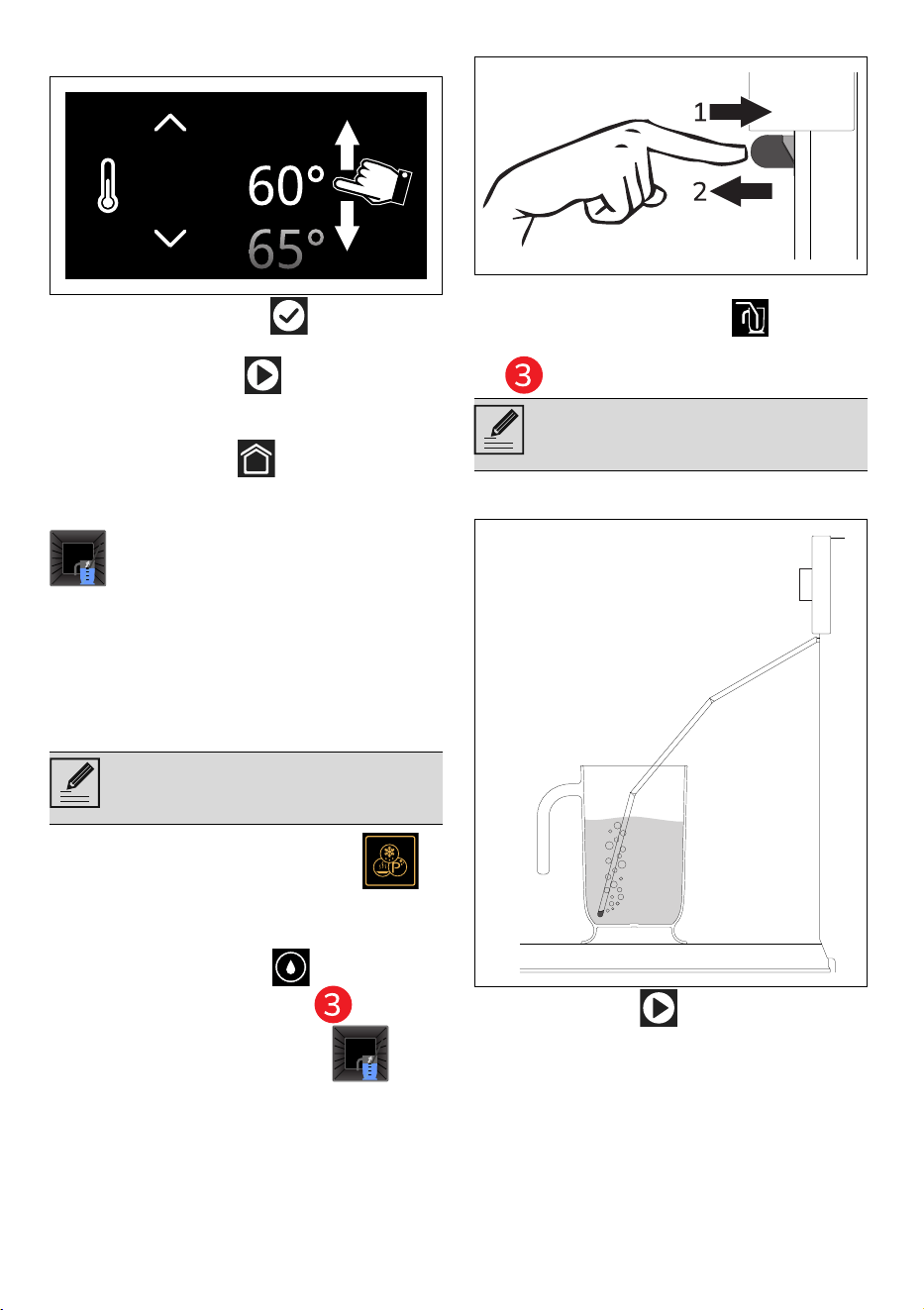 60°
65°

1
2

3

3