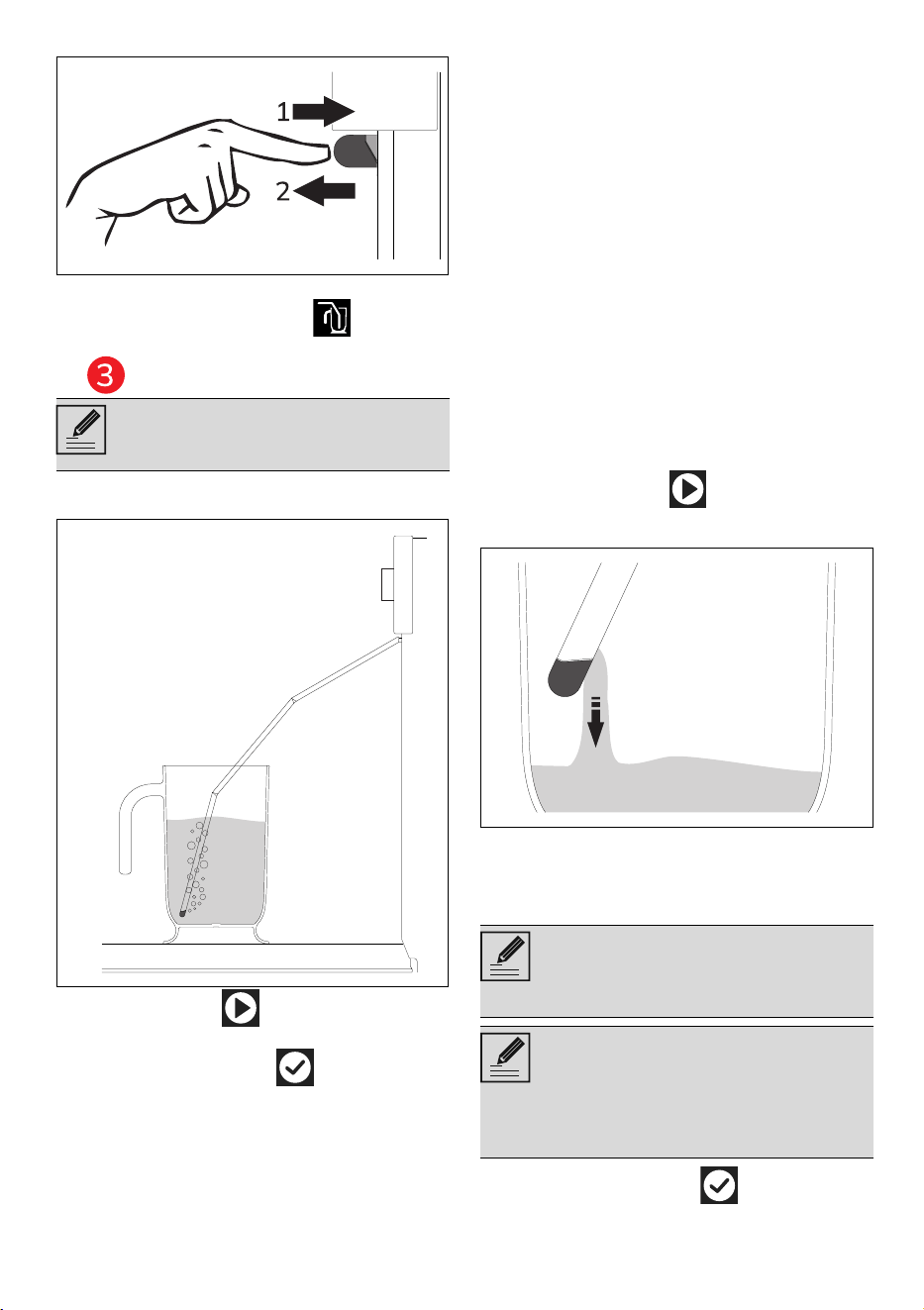 1
2
3