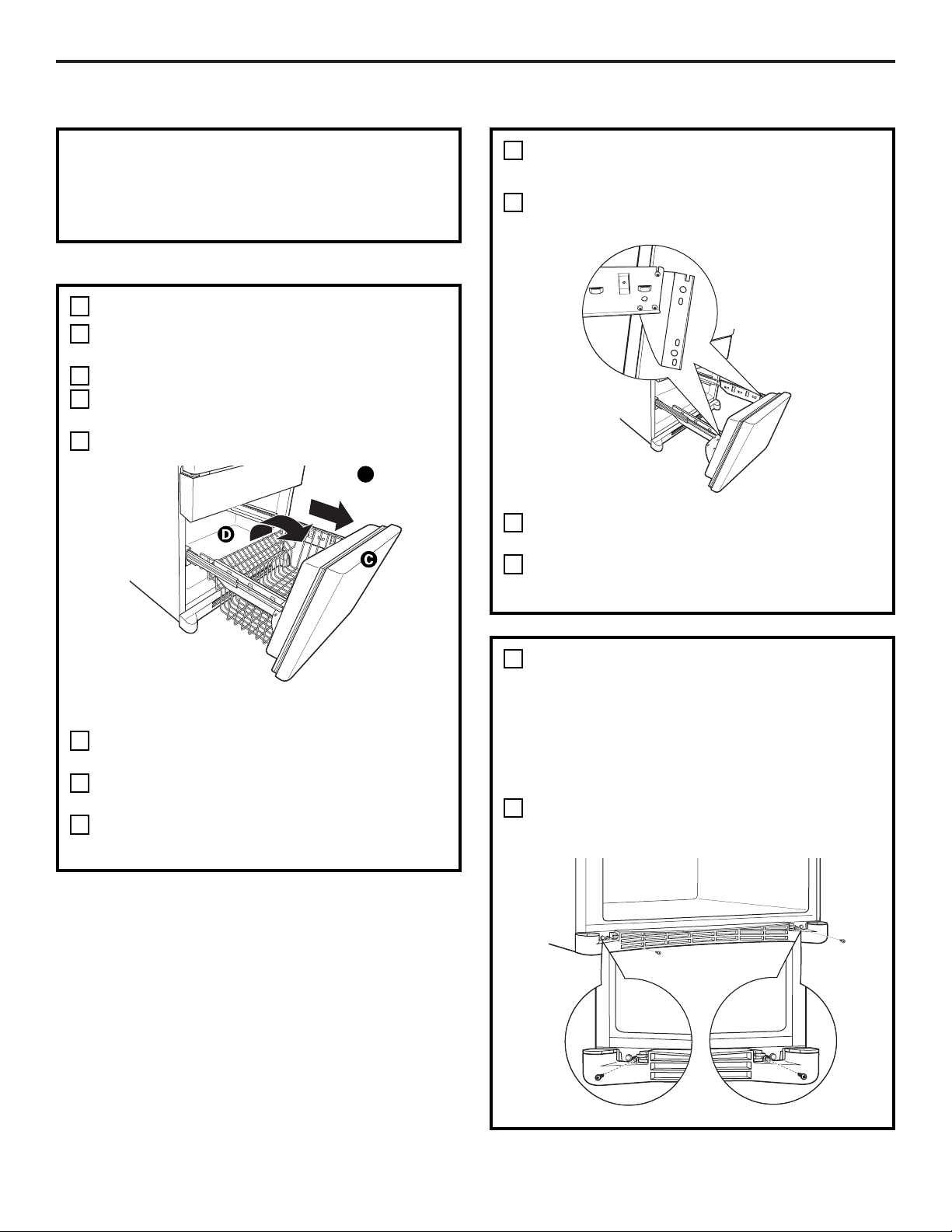 D

C