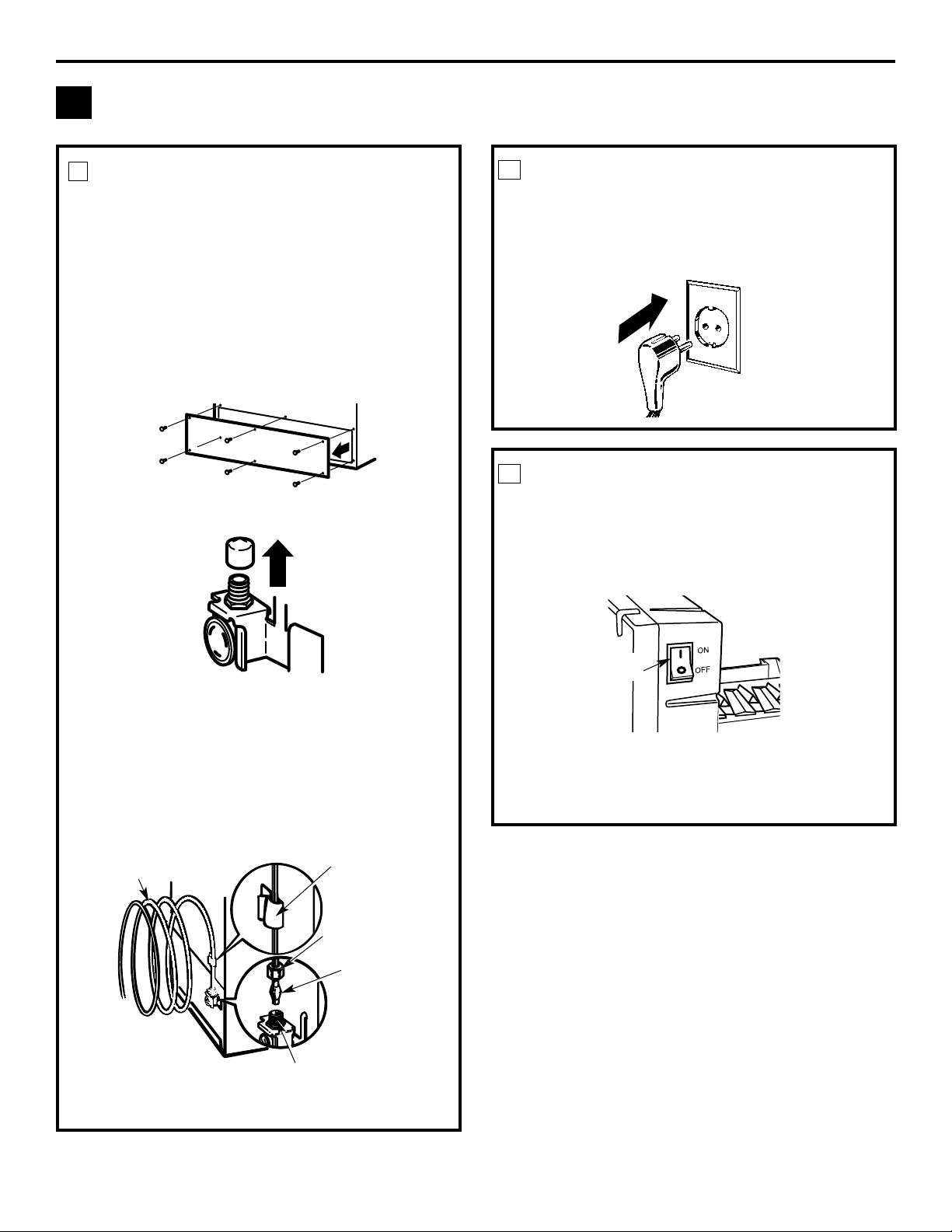 ON

OFF