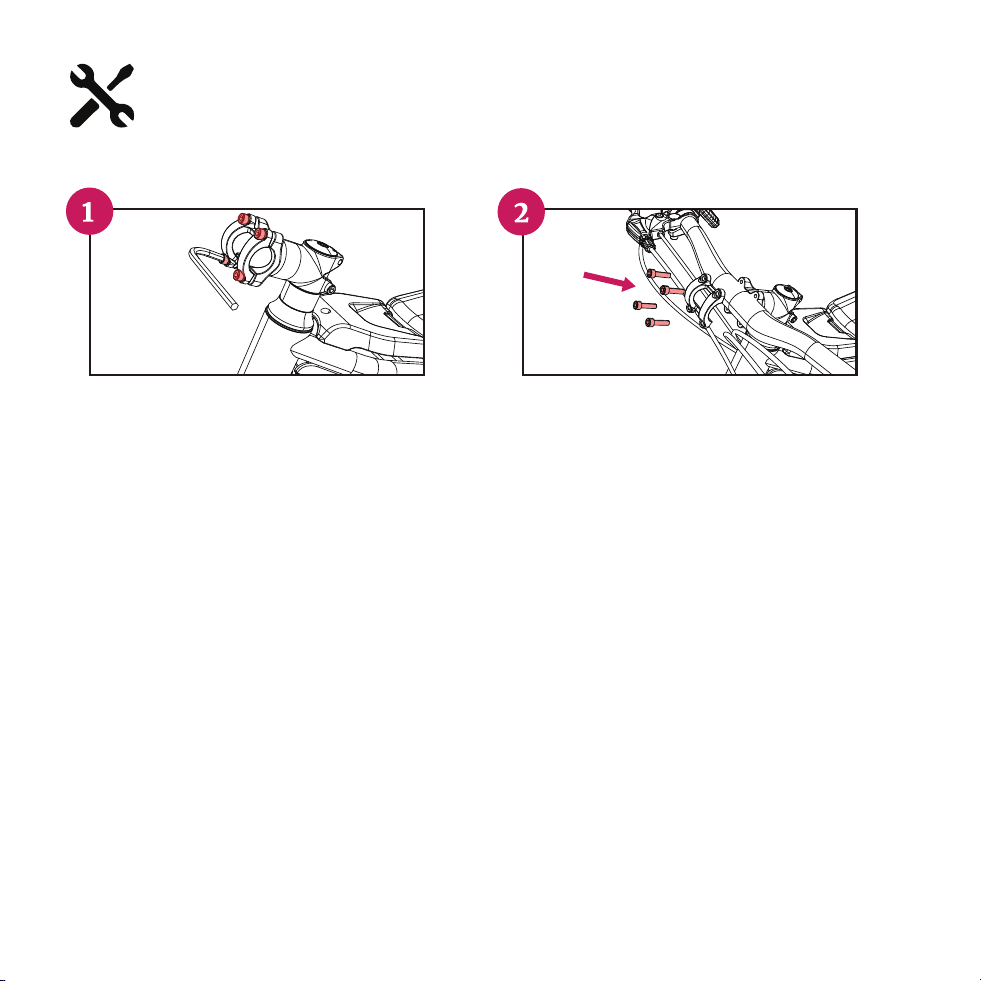 1

2