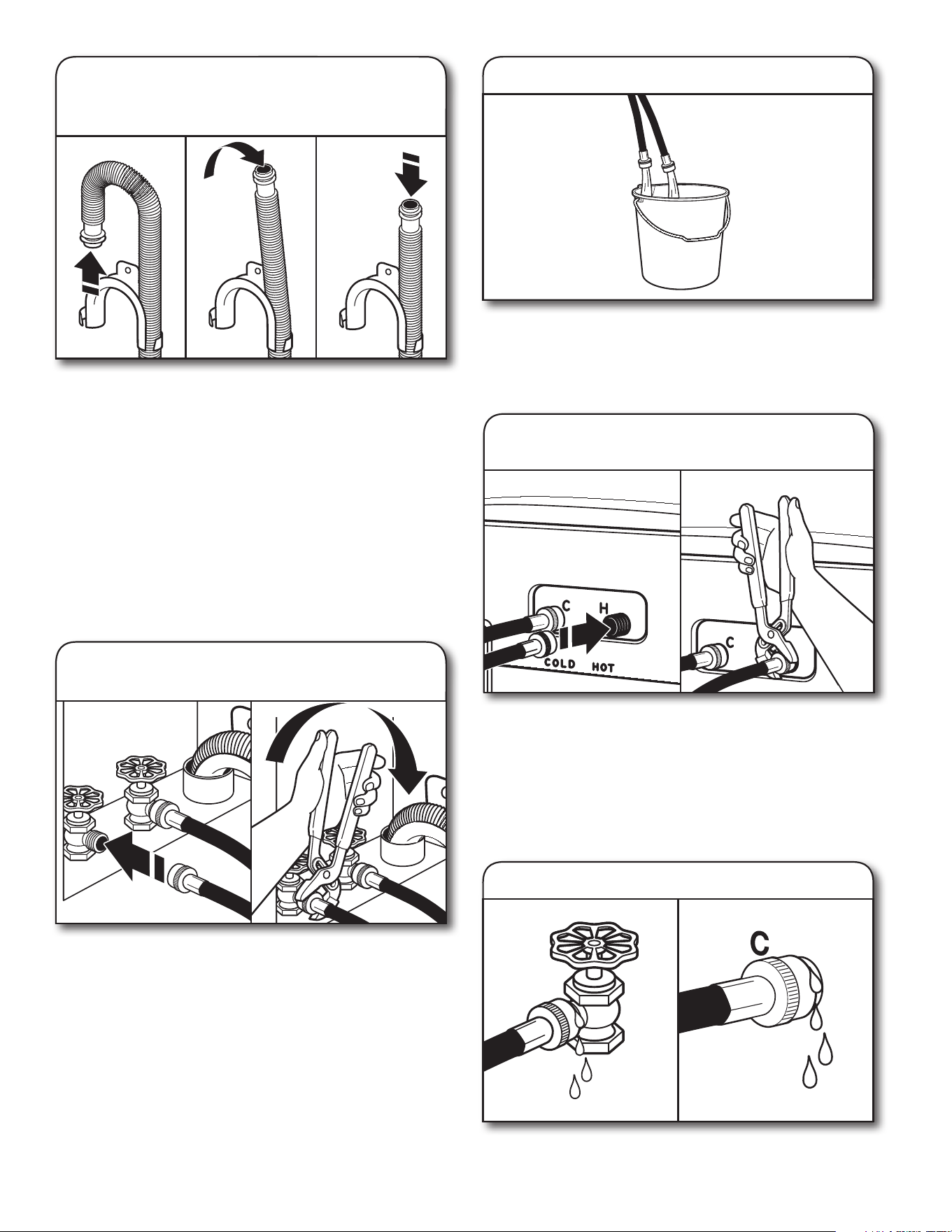 C
H
COLD
HOT

C

C