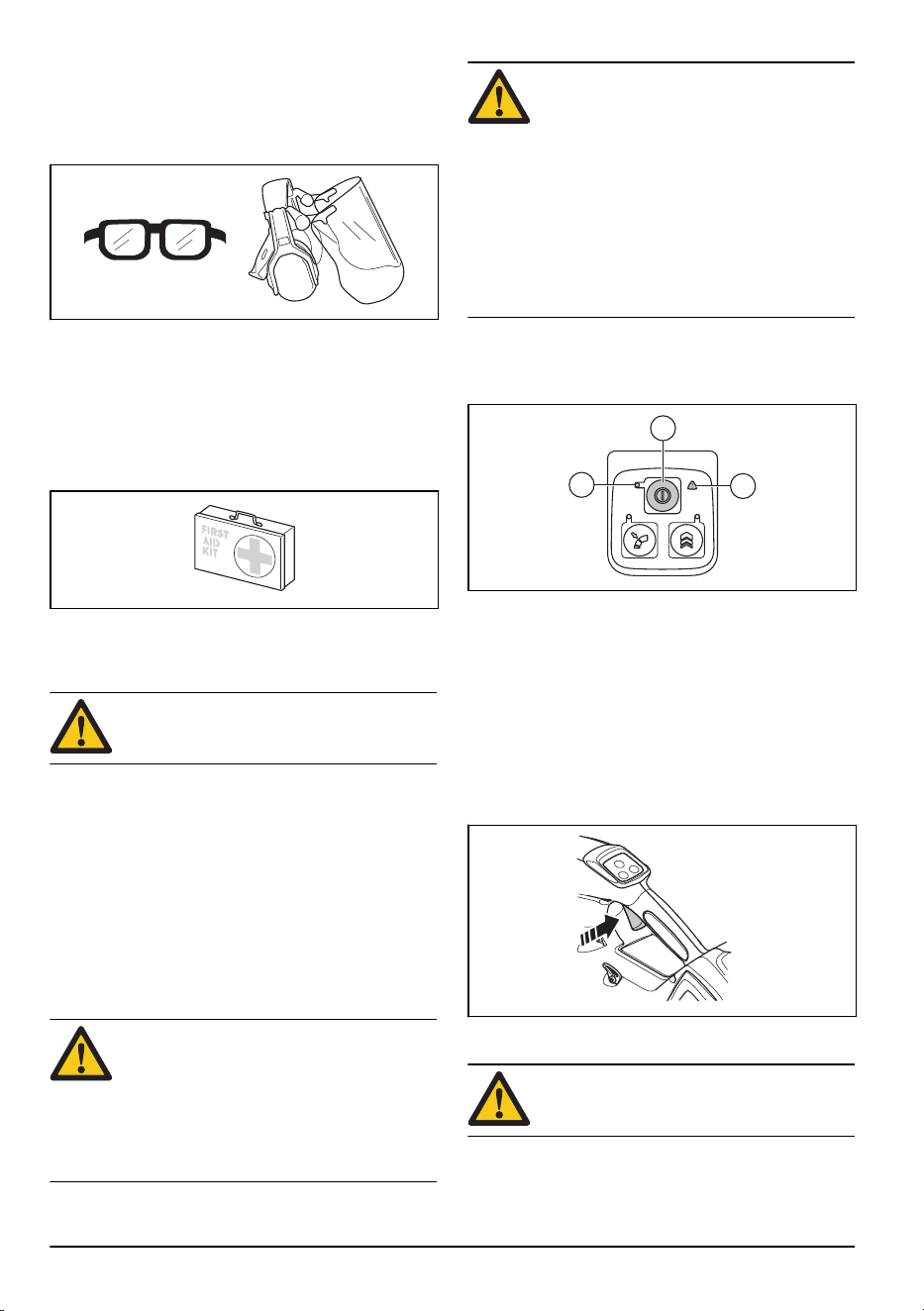 FIRST
AID
KIT