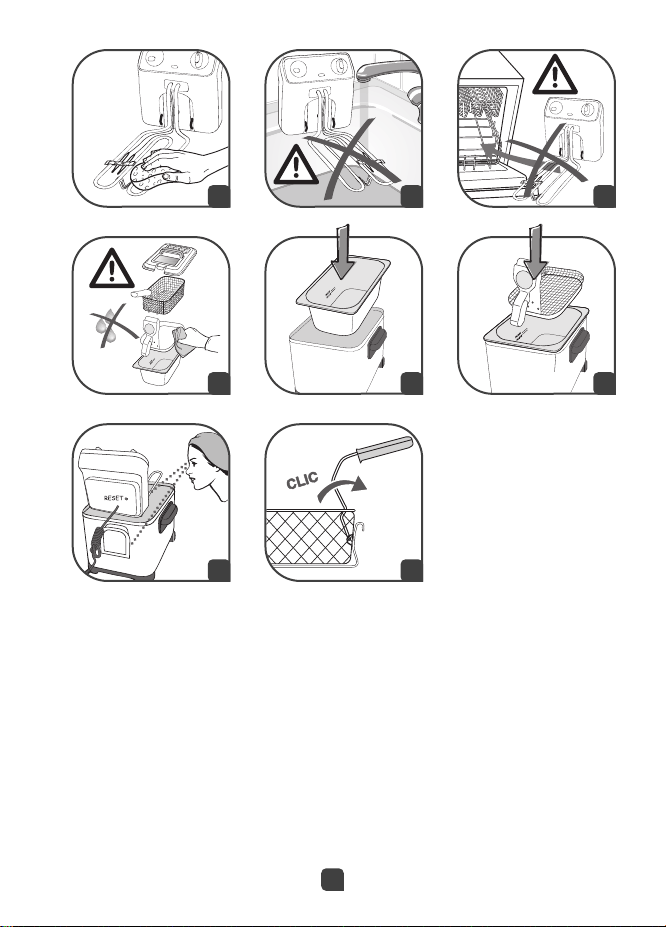 RESET

CLIC