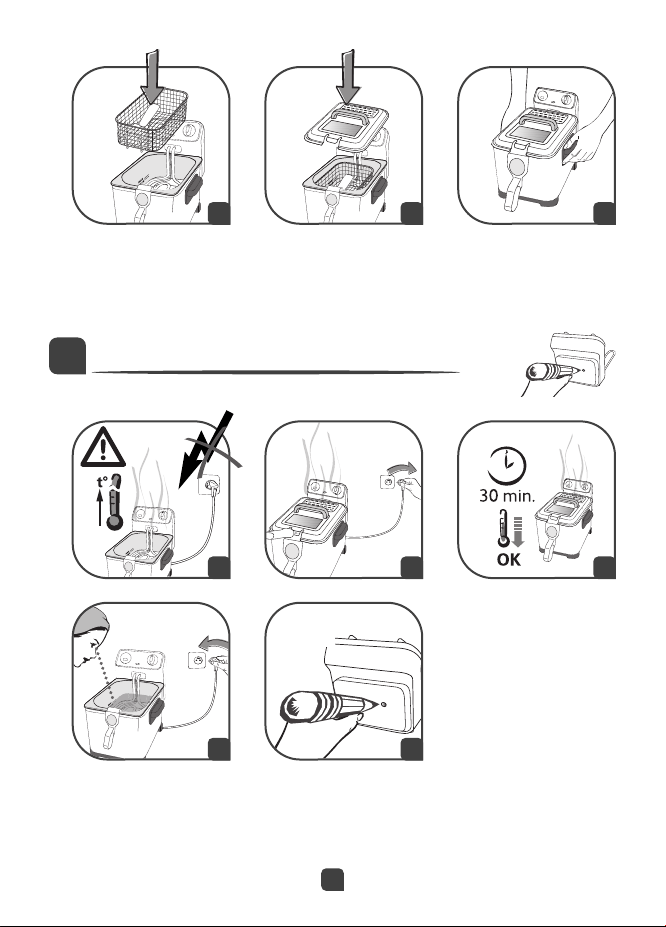 t°

30 min.

OK