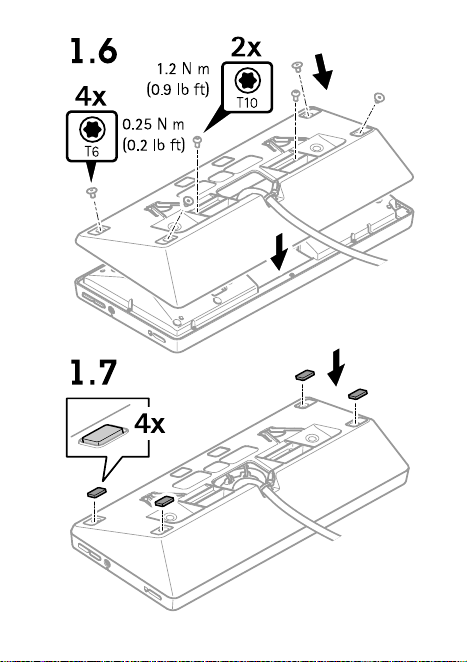 1.6

2x

1.2 N m
(0.9 lb ft)

T10

4x

T6

0.25 N m
(0.2 lb ft)

1.7

4x