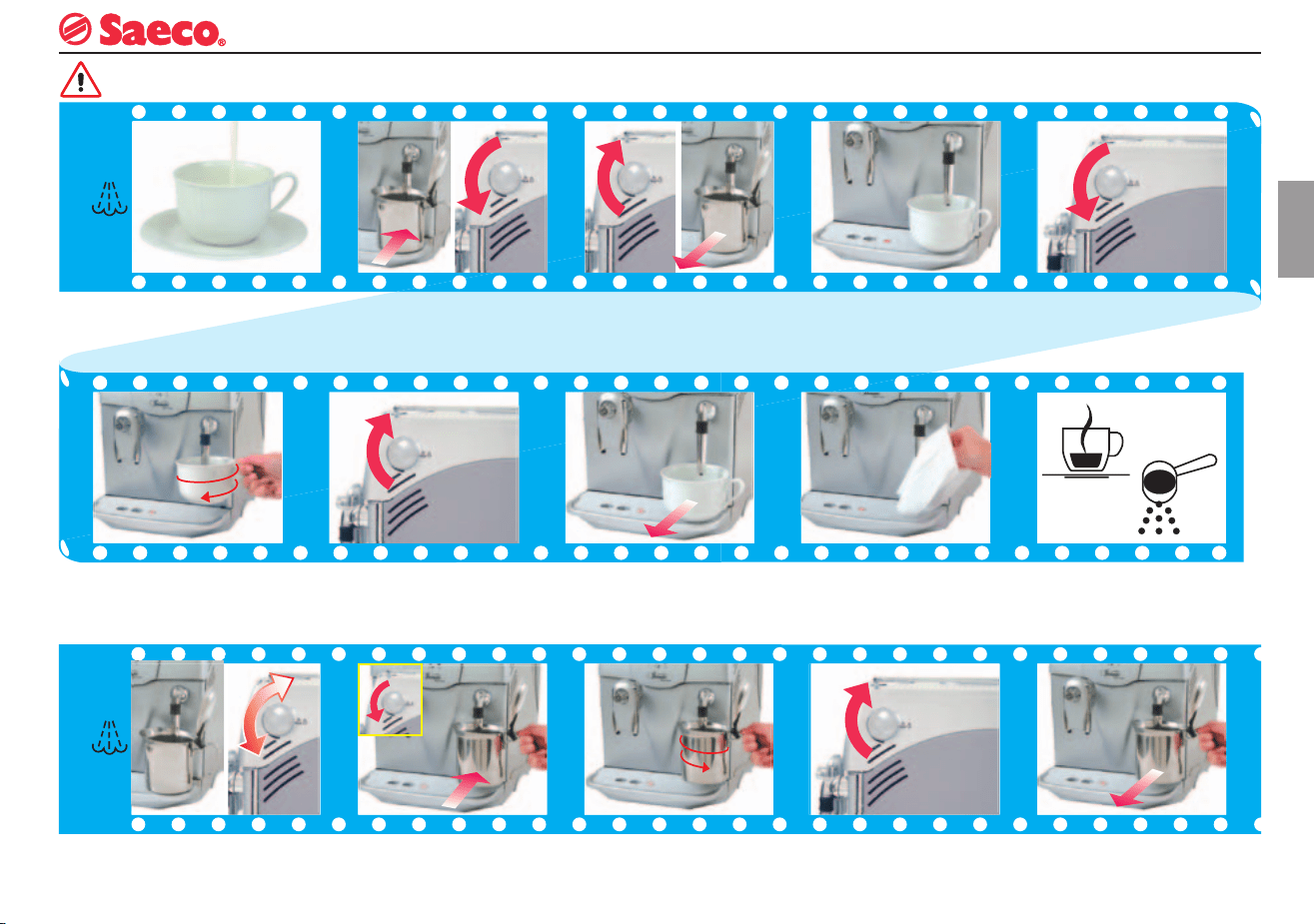 Saeco®