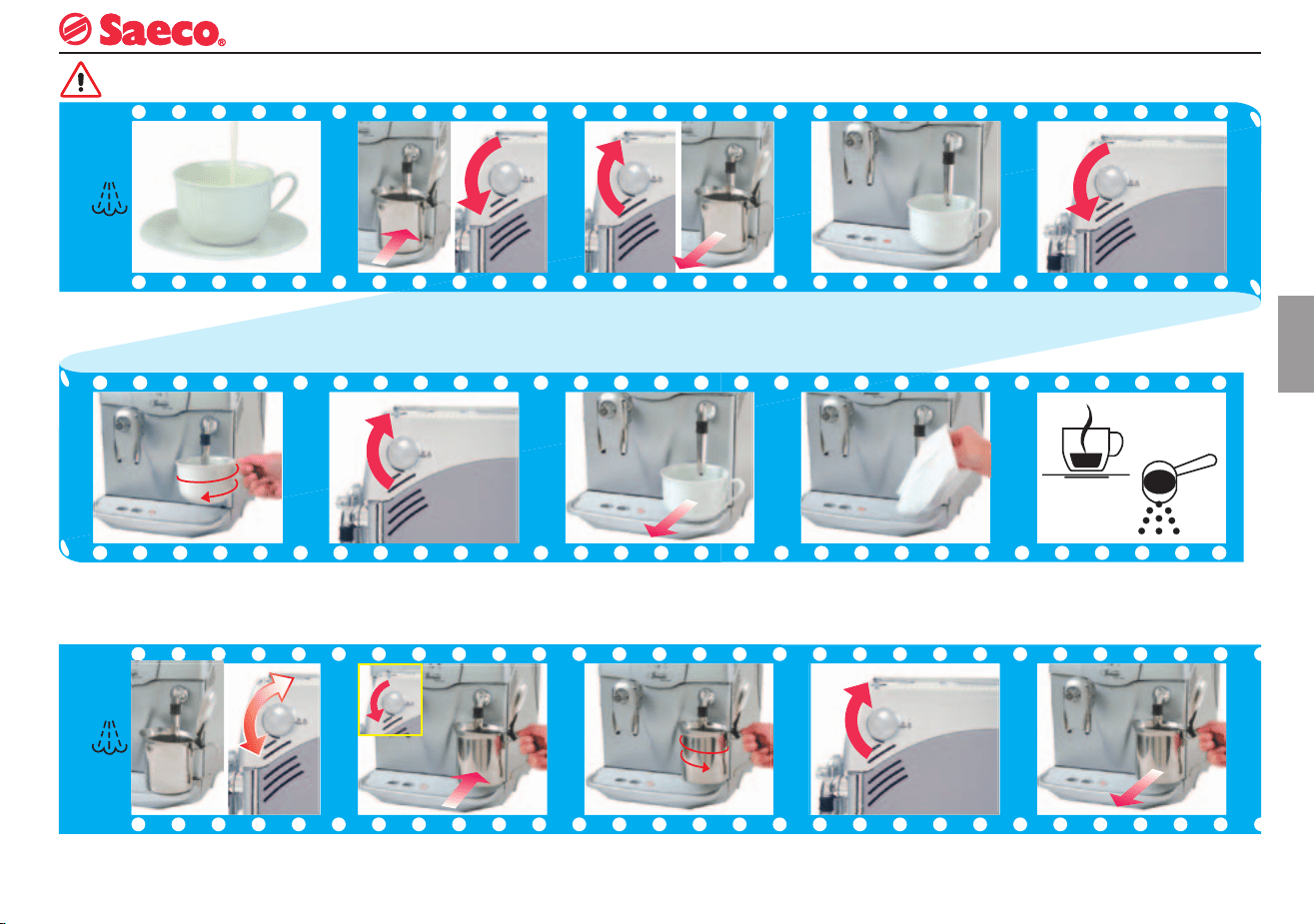 Saeco®