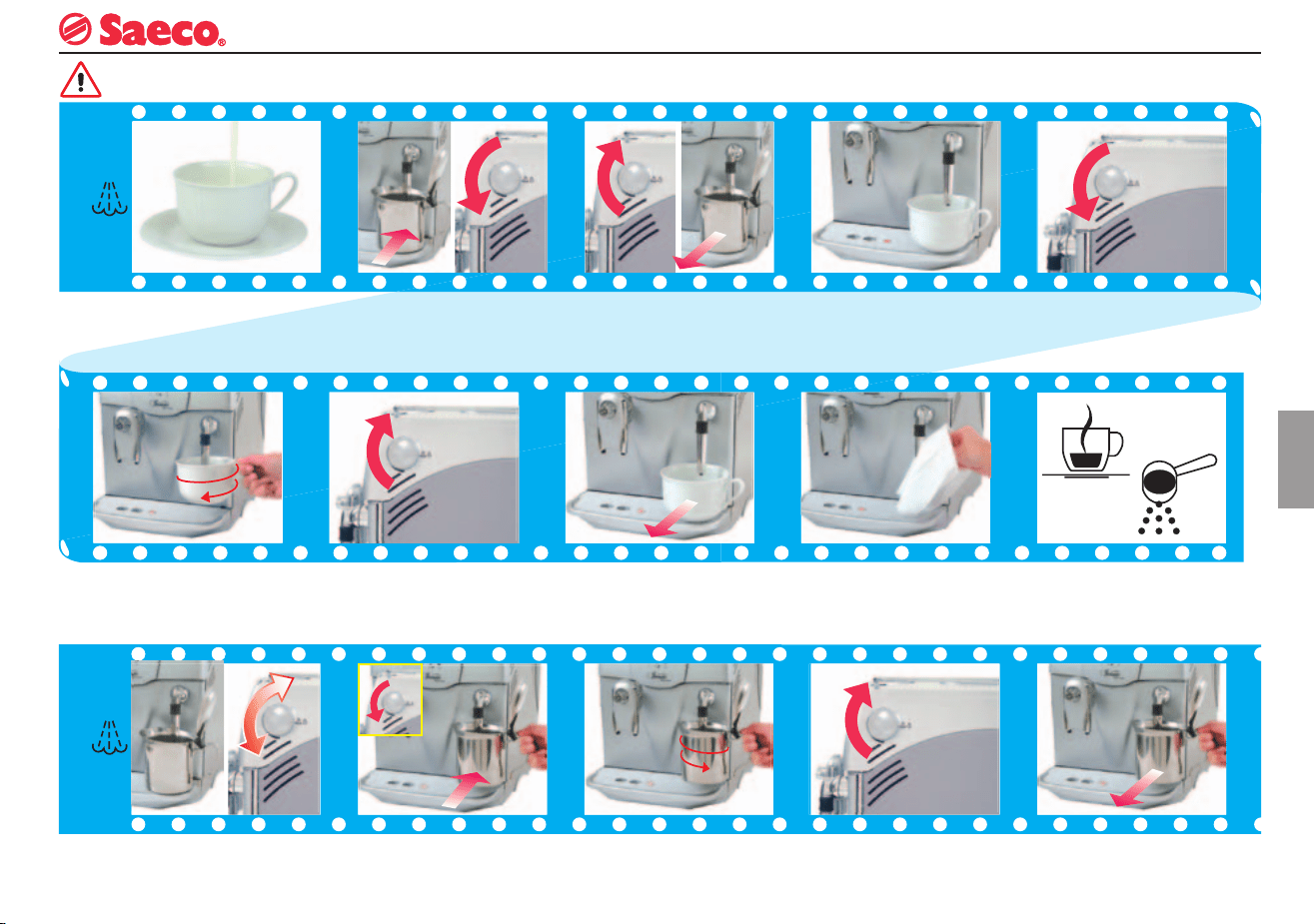 Saeco®