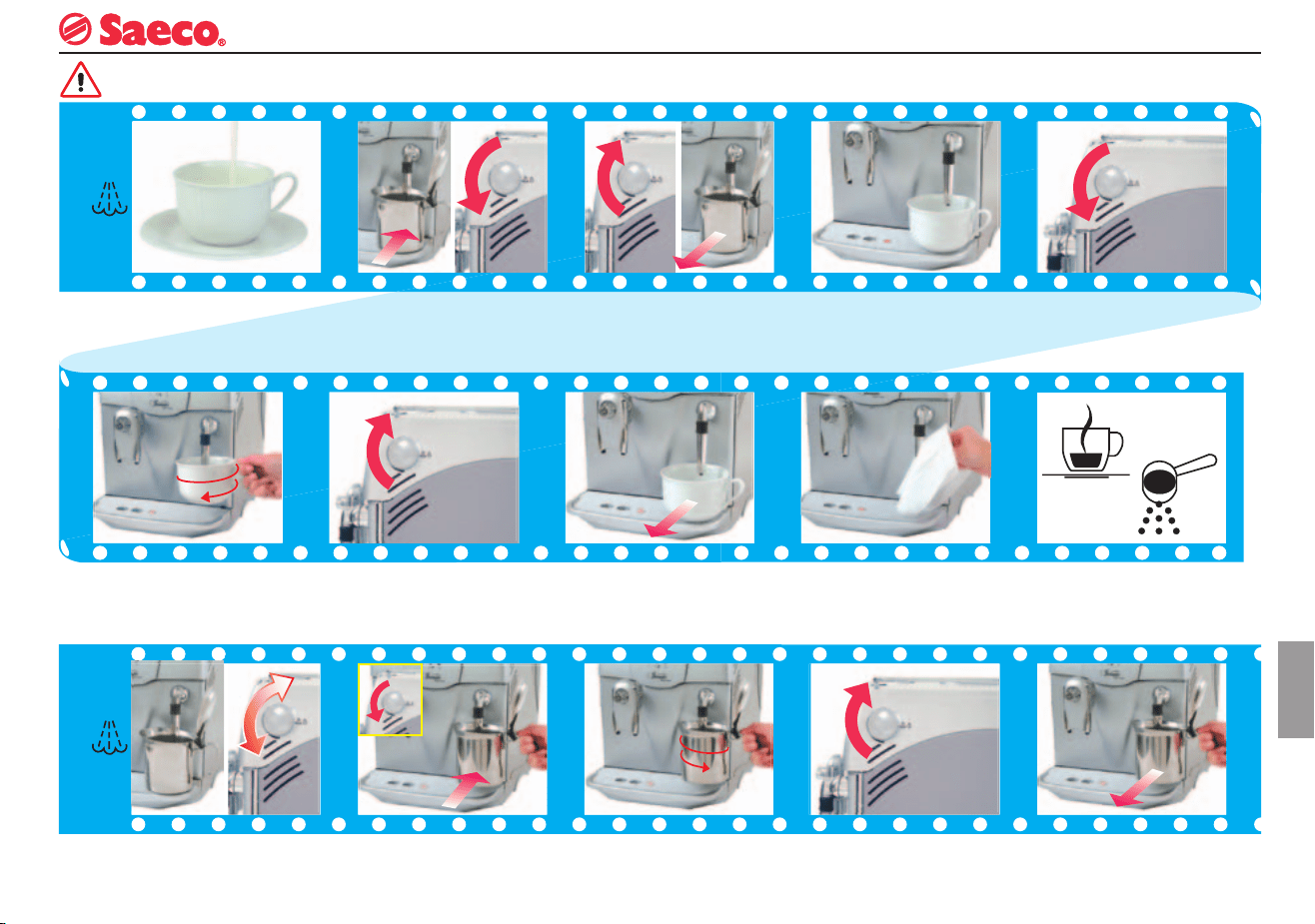 Saeco®